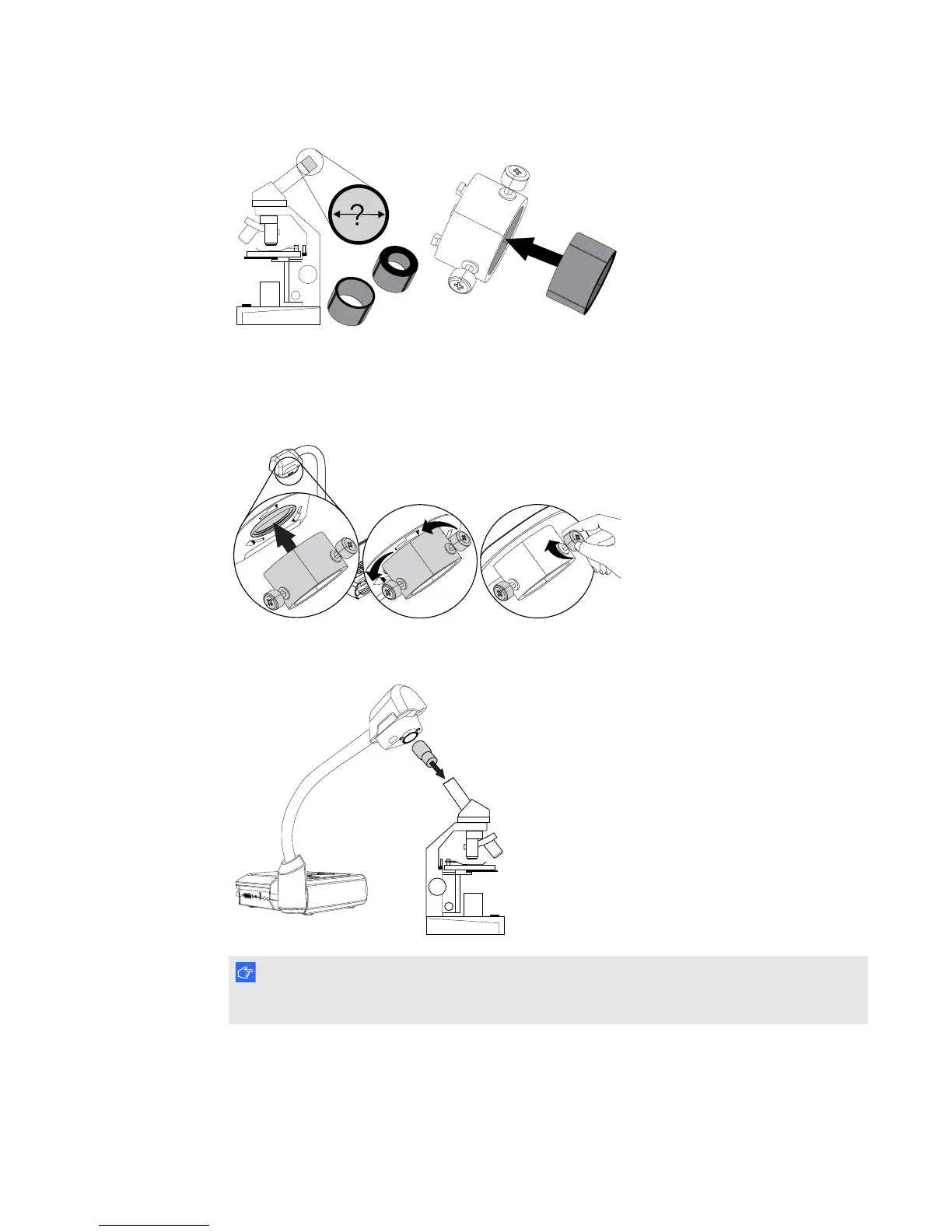 ?