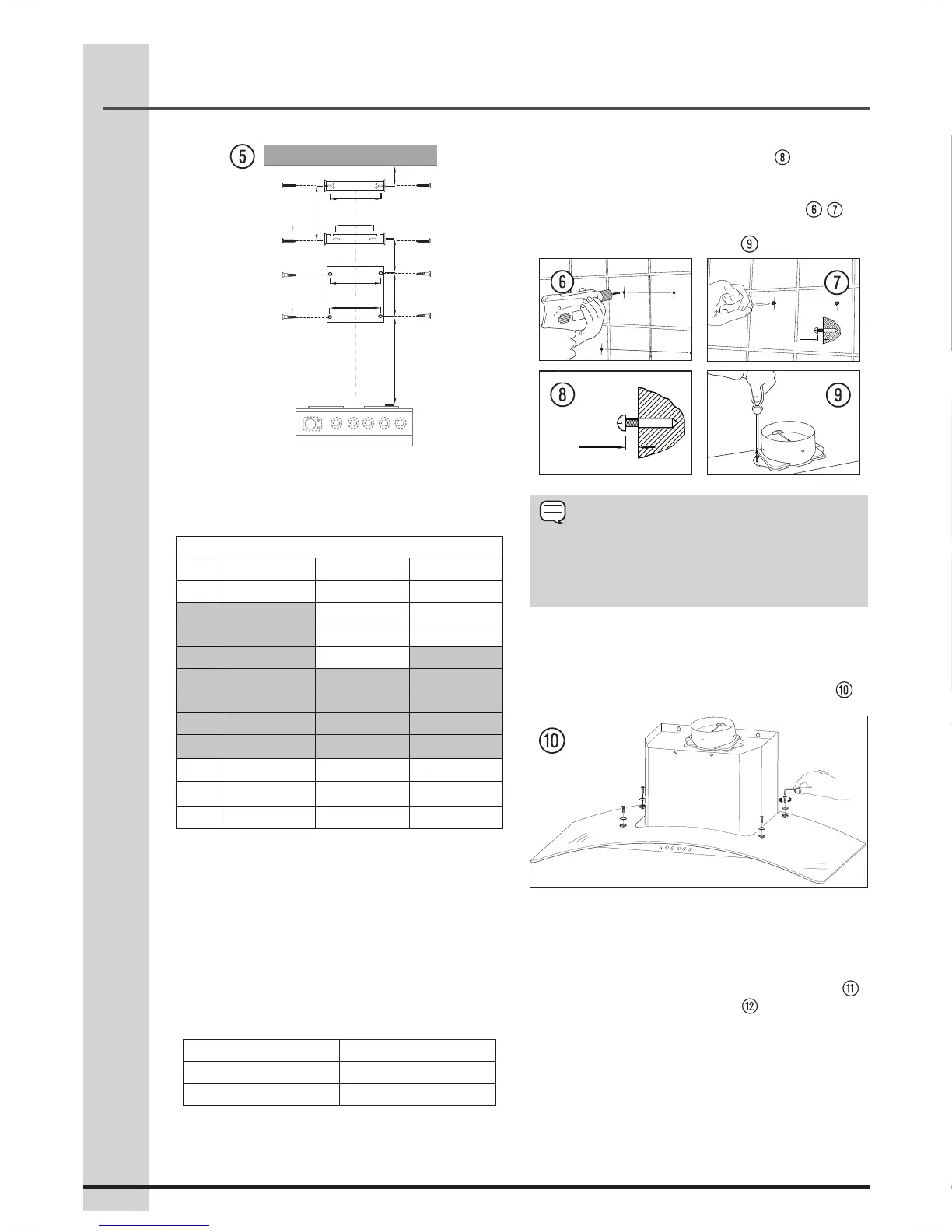 5

8

6 7

9

6

7

8

9

10

10

11

12