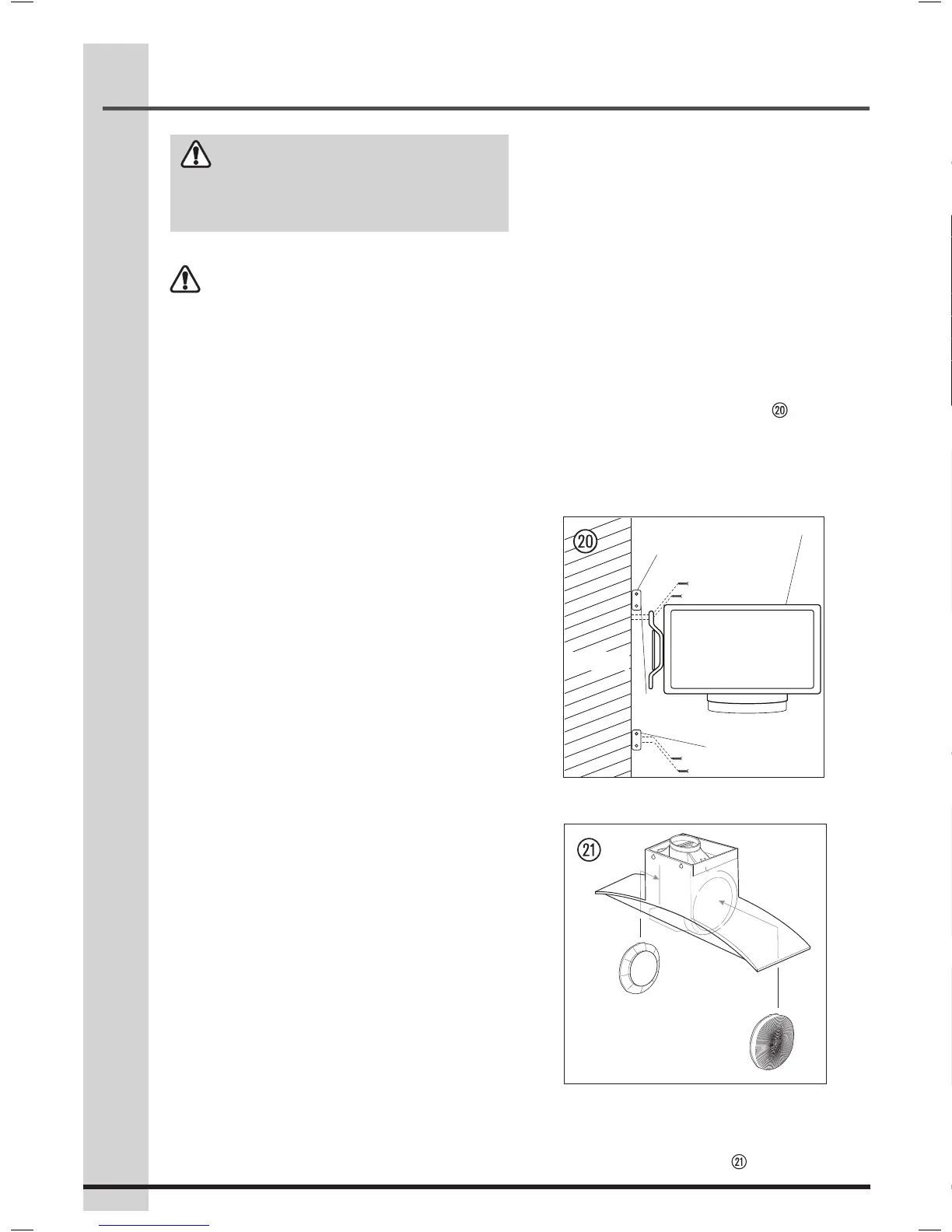 ⑳

⑳

㉑

㉑