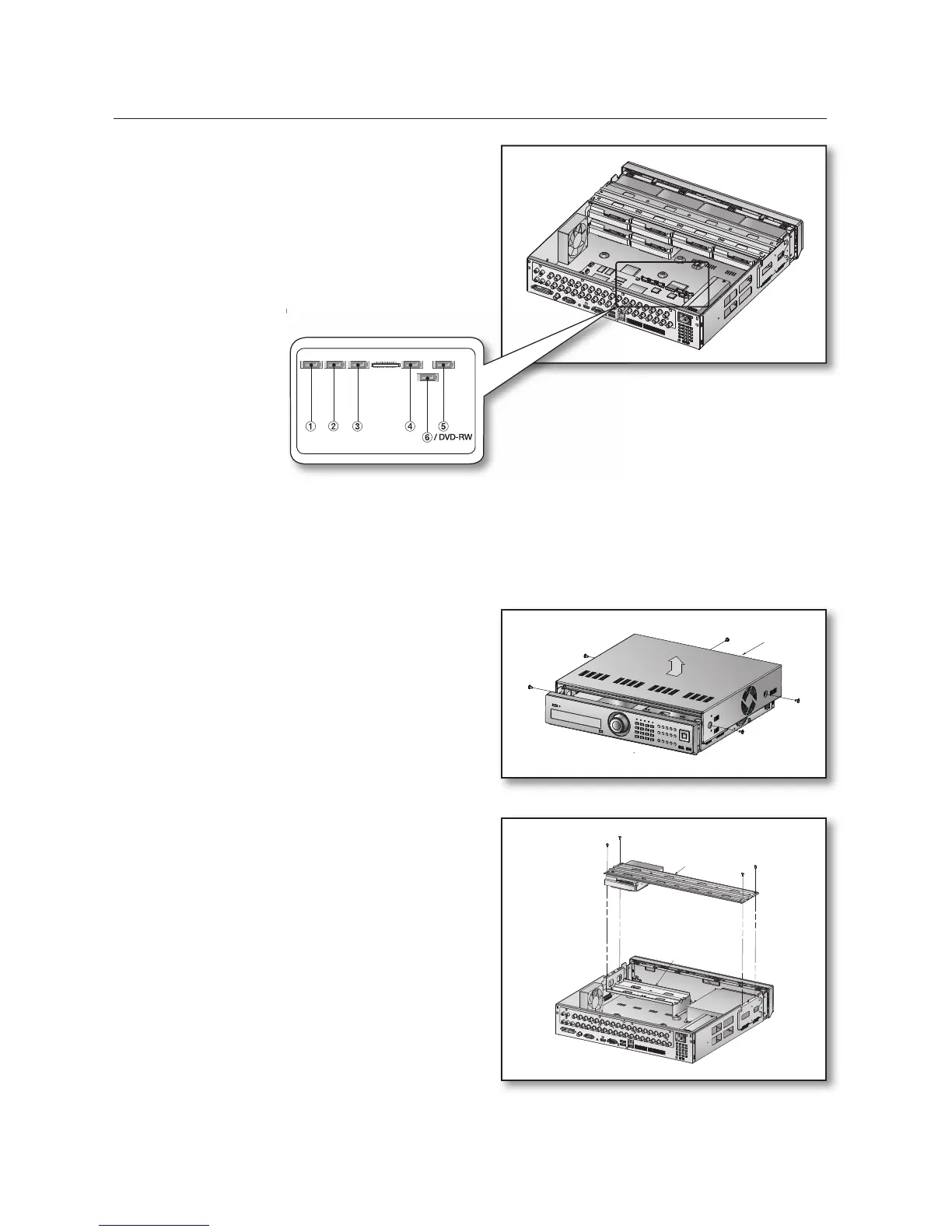 ① ② ③ ④ ⑤
⑥ / DVD-RW