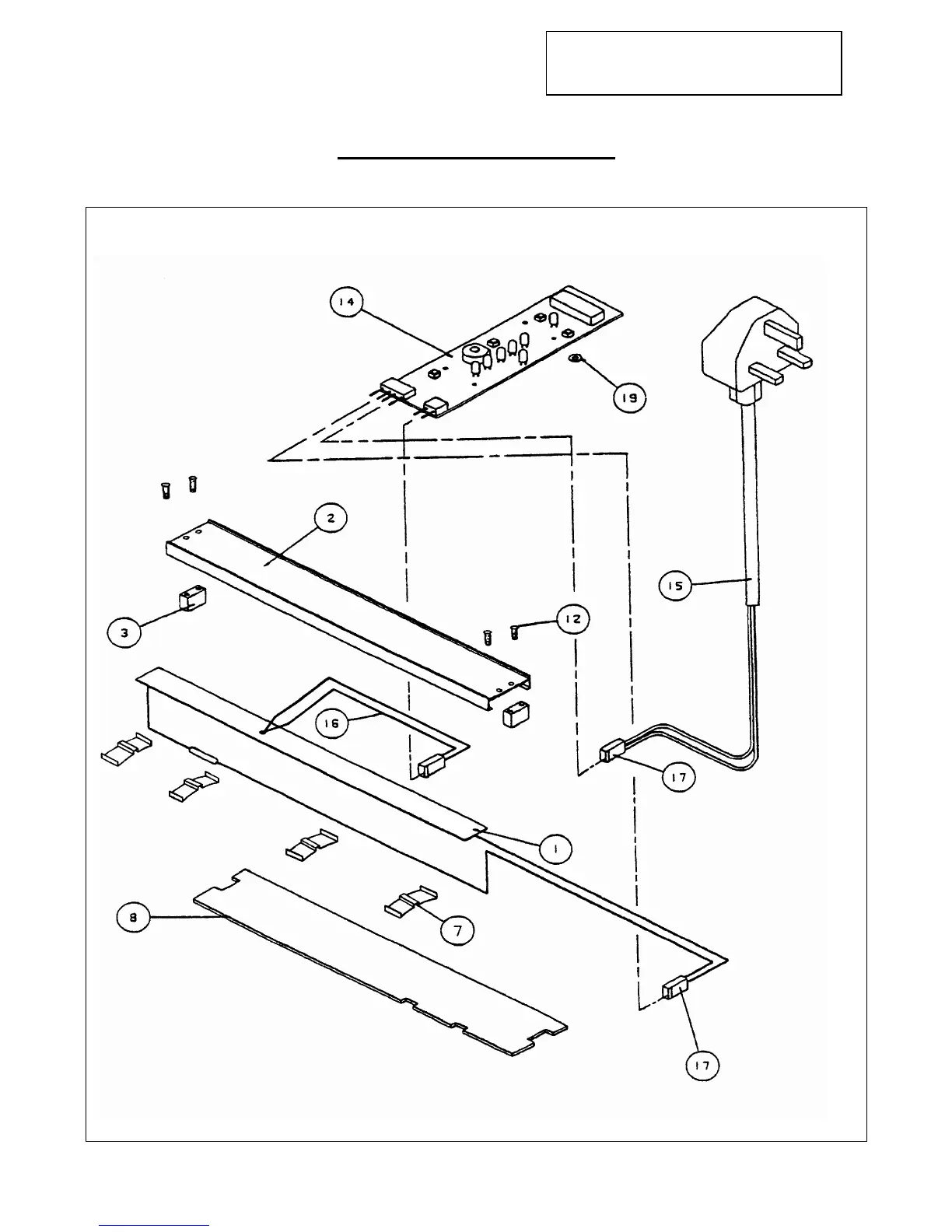 14

19

2

15

3

12

16

17

1

8

7

17