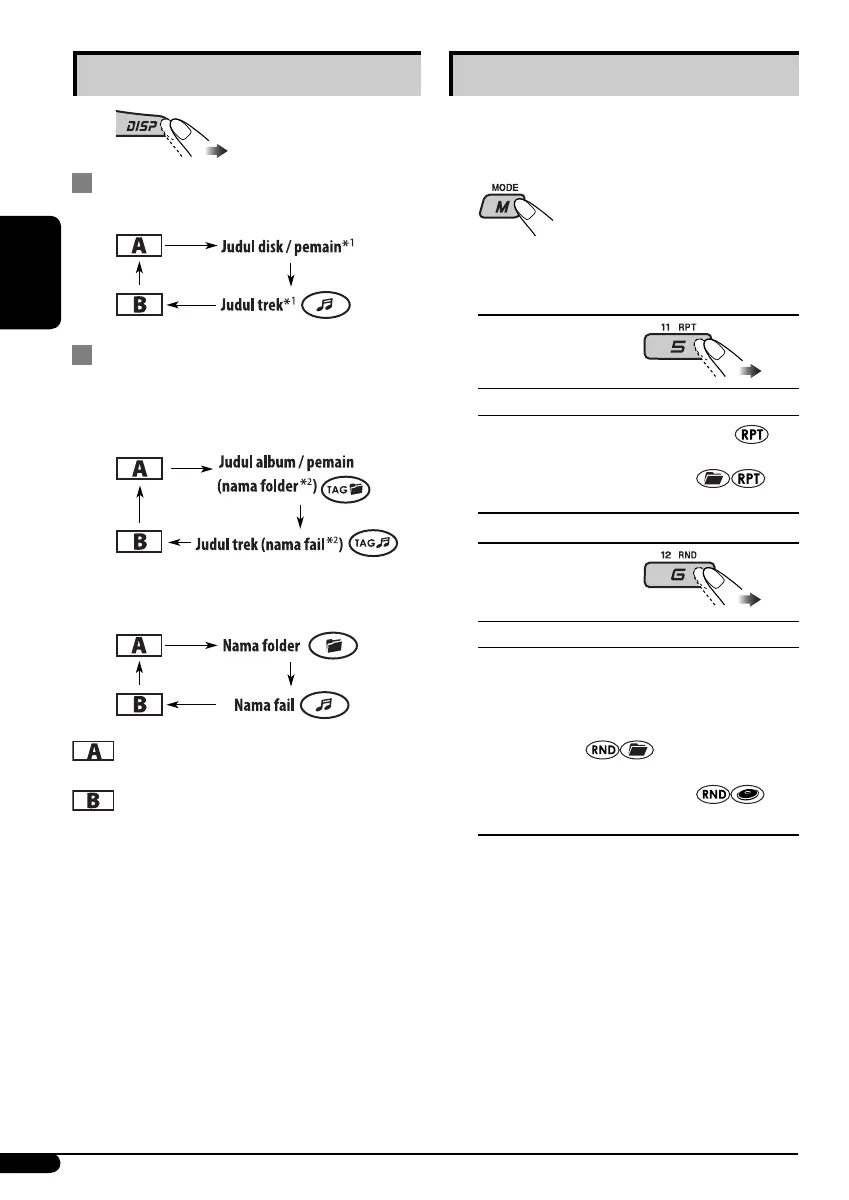 DISP

A

Judul disk / pemain$^{*1}$

B

Judul trek$^{*1}$

A

Judul album / pemain (nama folder$^{*2}$) TAG

B

Judul trek (nama fail$^{*2}$) TAG

A

Nama folder

B

Nama fail

A

B

MODE

M

11 RPT

5

RPT

RPT

12 RND

6

RND

RND