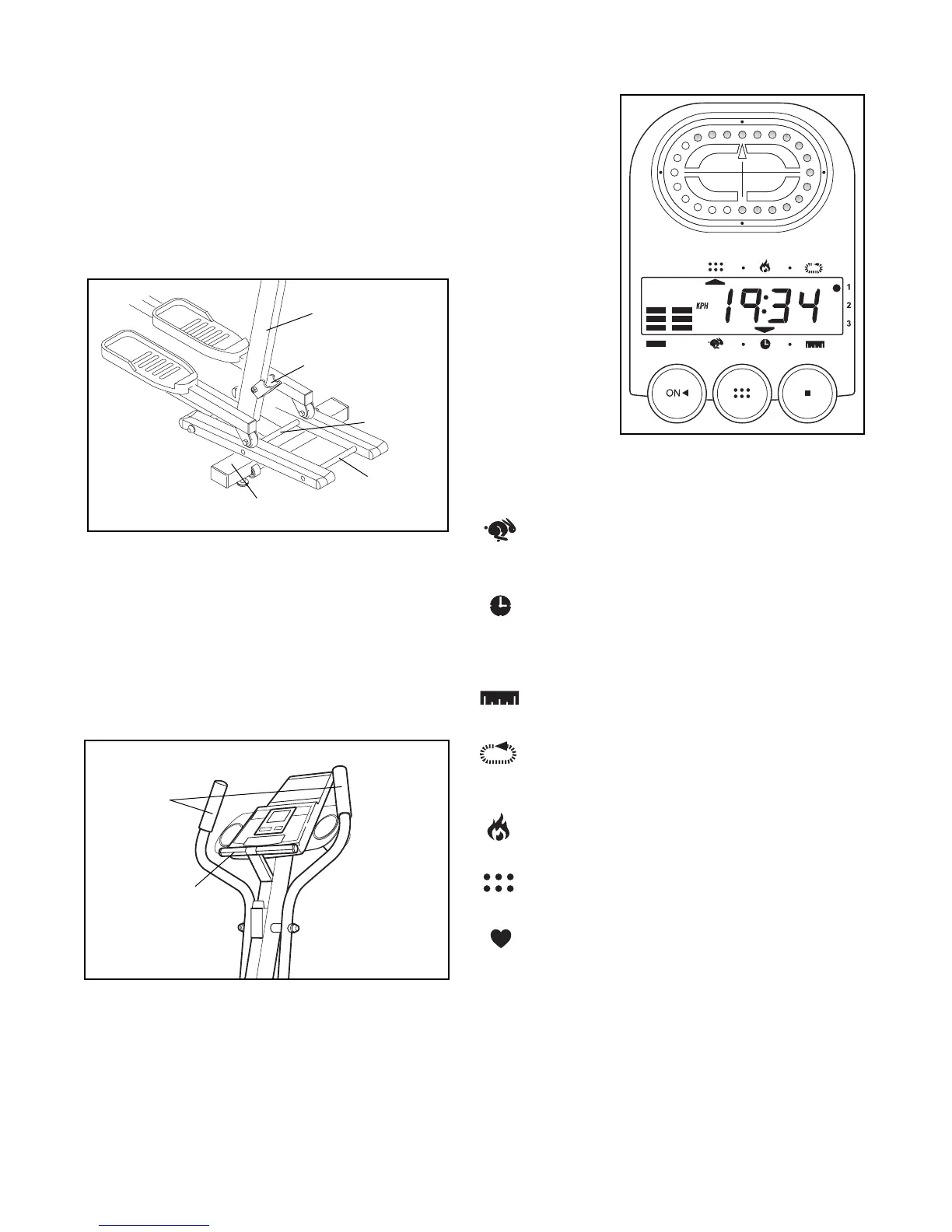 KPH 19:34
1
2
3
ON