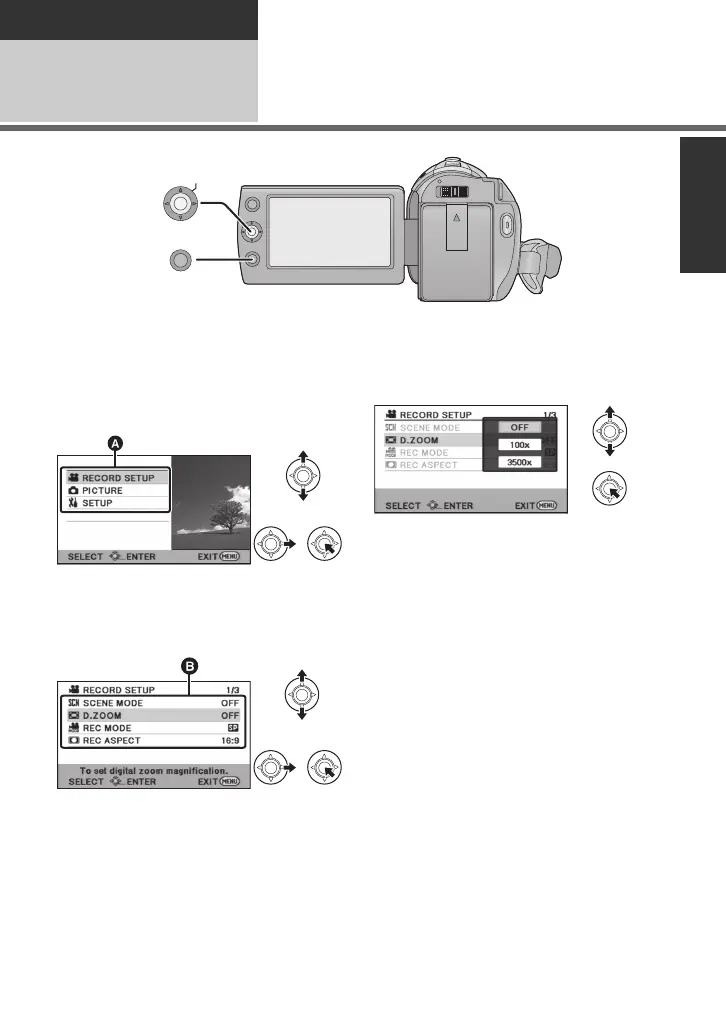 A

RECORD SETUP
PICTURE
SETUP
SELECT ENTER EXIT MENU

B

RECORD SETUP 1/3
SCENE MODE OFF
D.ZOOM OFF
REC MODE SP
REC ASPECT 16:9
To set digital zoom magnification.
SELECT ENTER EXIT MENU

RECORD SETUP 1/3
SCENE MODE
D.ZOOM
REC MODE
REC ASPECT
OFF
100x
3500x
SELECT ENTER EXIT MENU