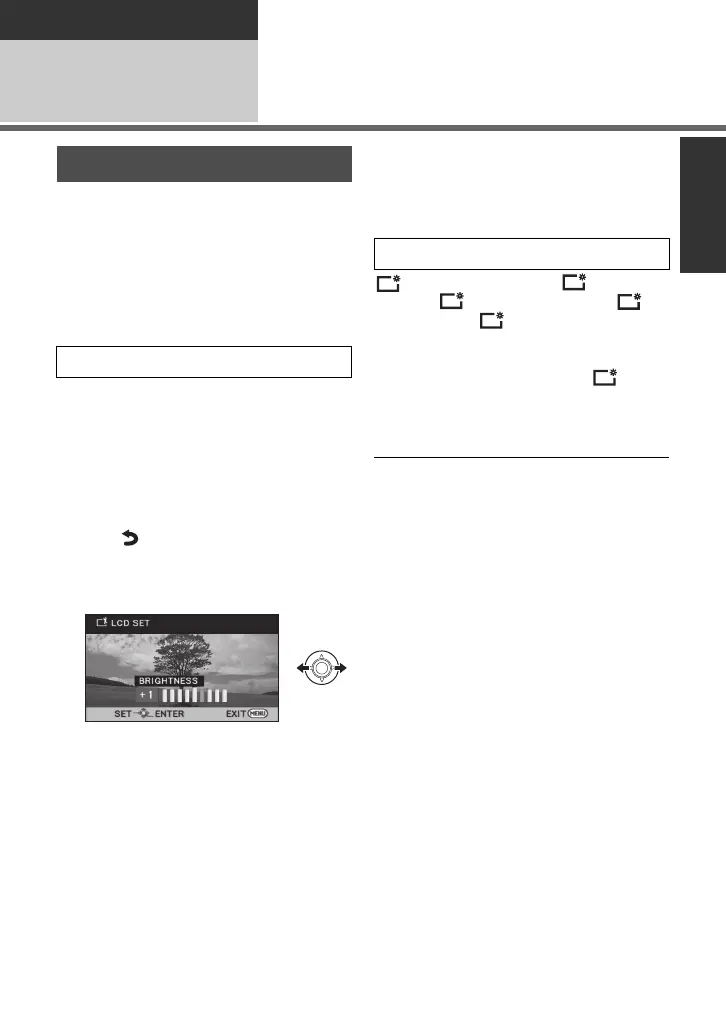 LCD SET

BRIGHTNESS

+1

SET ENTER EXIT MENU