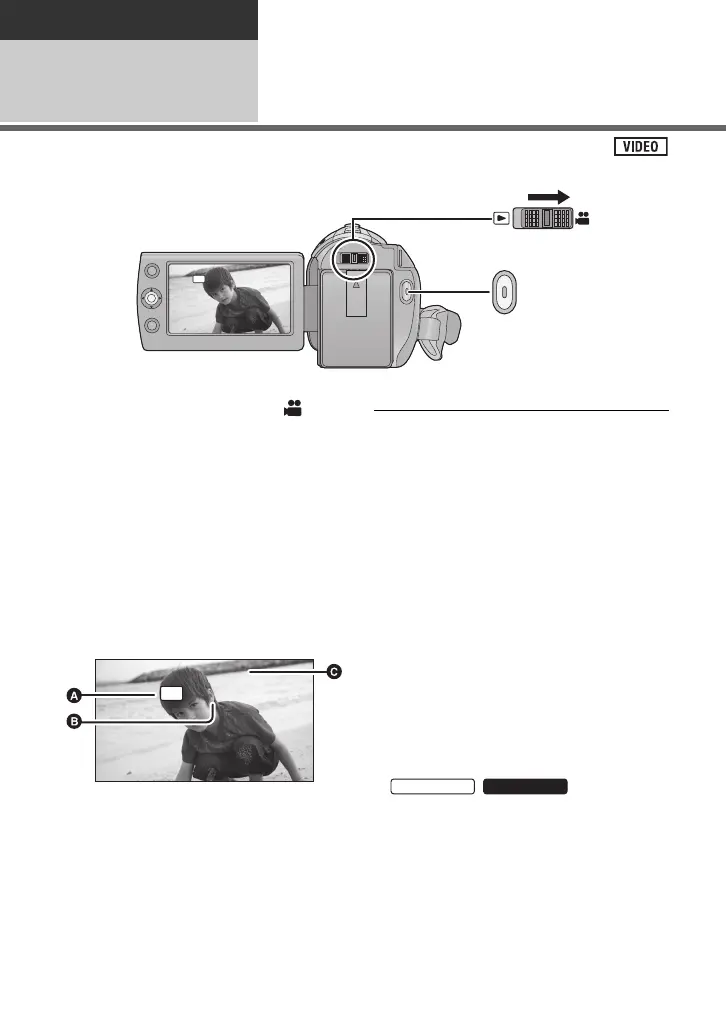 VIDEO

A

B

C