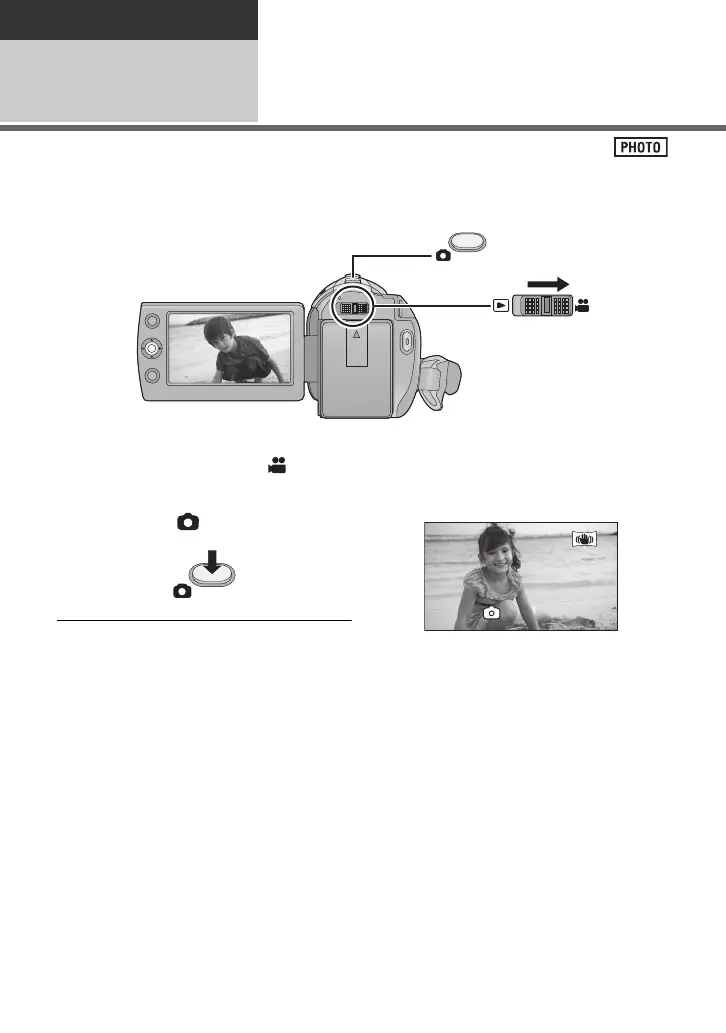 PHOTO