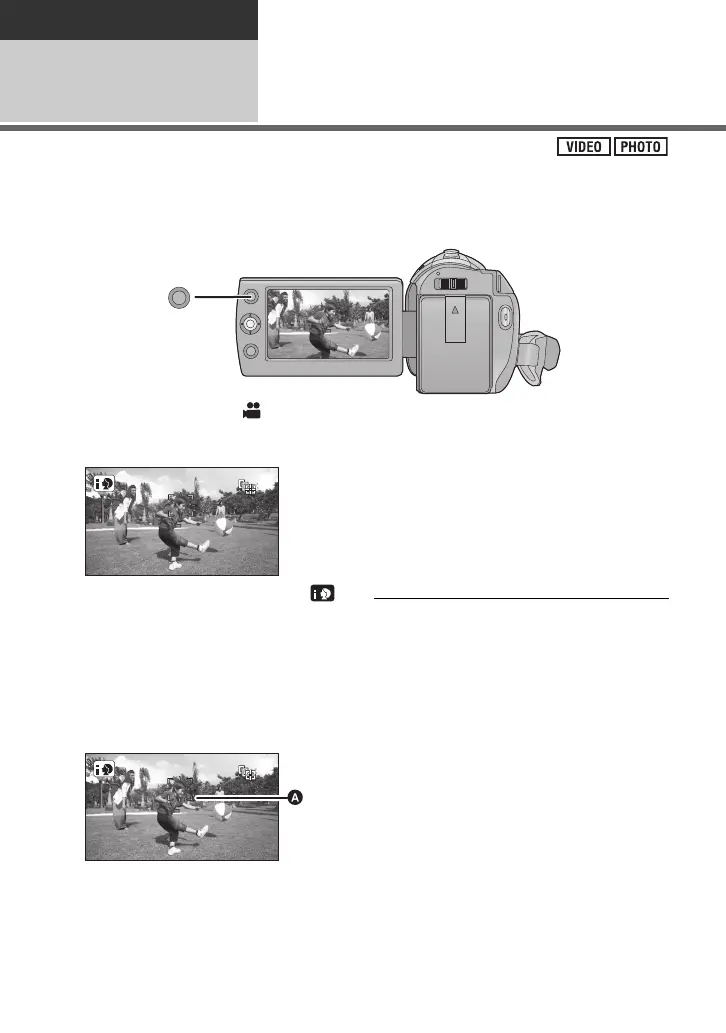 VIDEO PHOTO

A