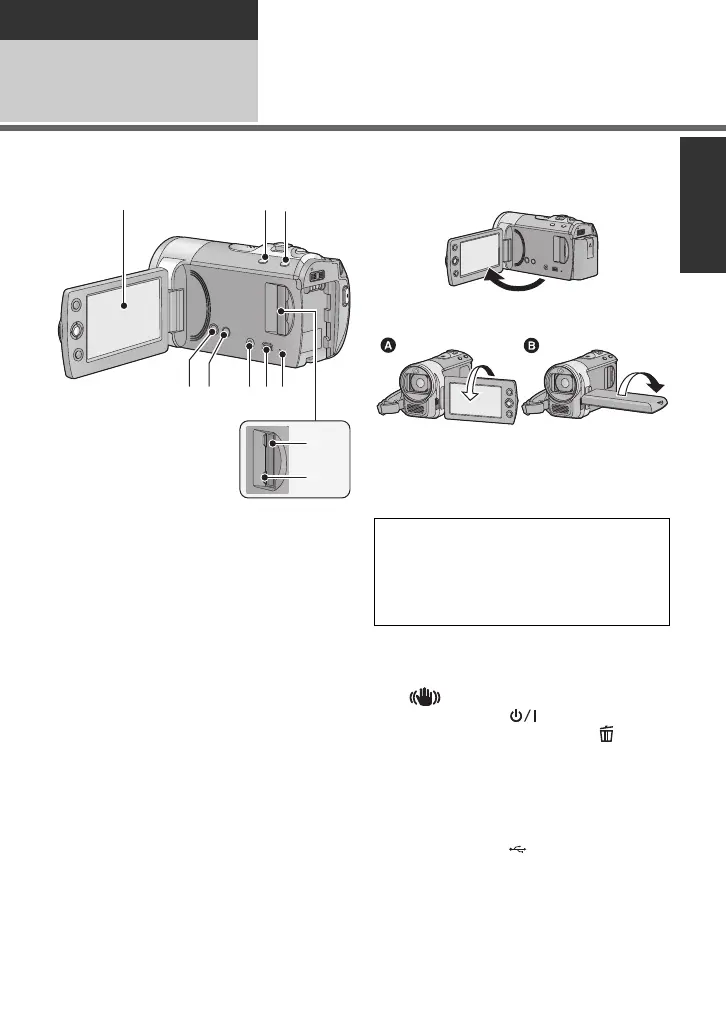 A

B