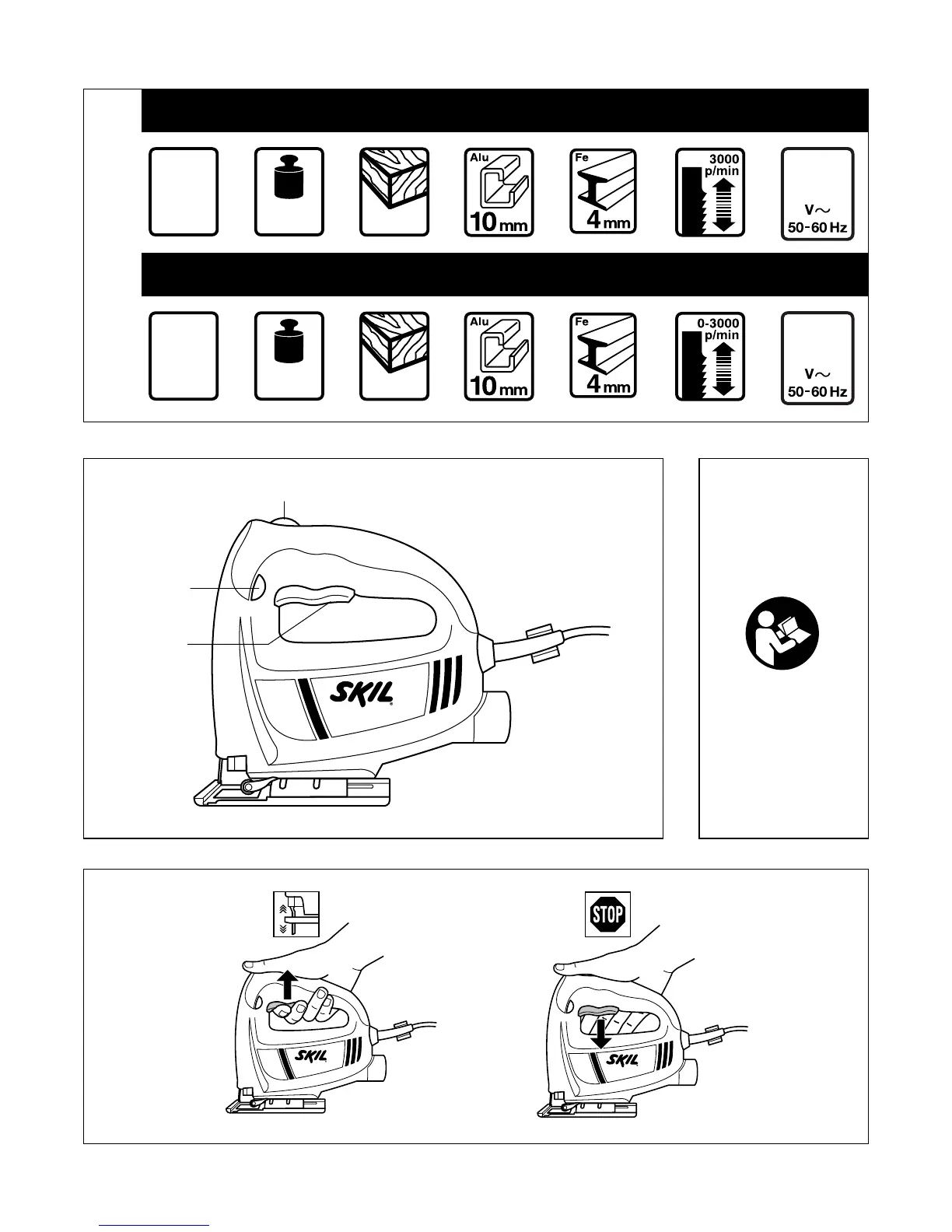 Alu
10 mm
Fe
4 mm
3000 p/min
V~ 50-60 Hz

Alu
10 mm
Fe
4 mm
0-3000 p/min
V~ 50-60 Hz

SKIL

STOP

SKIL

SKIL