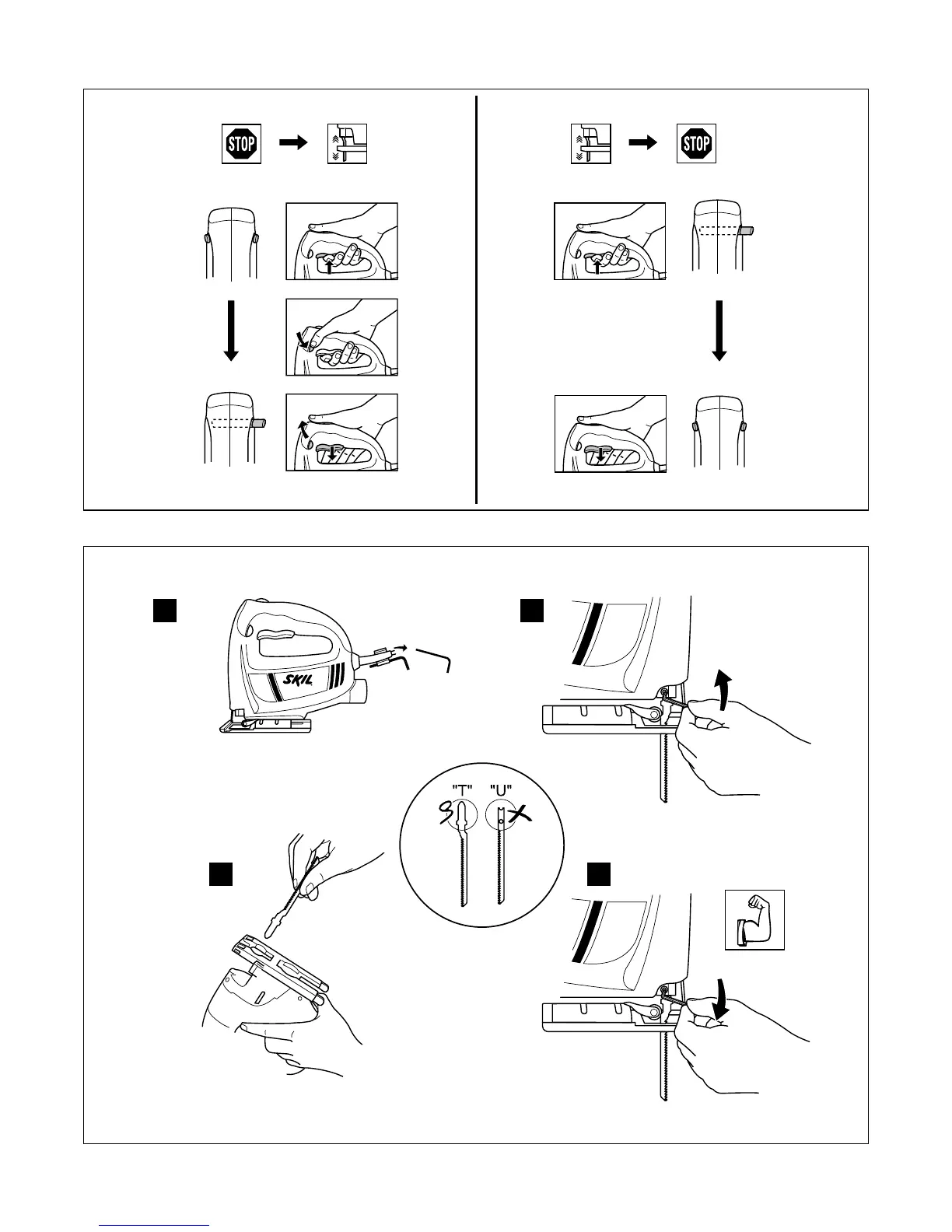 STOP

STOP

SKIL

"T" "U"