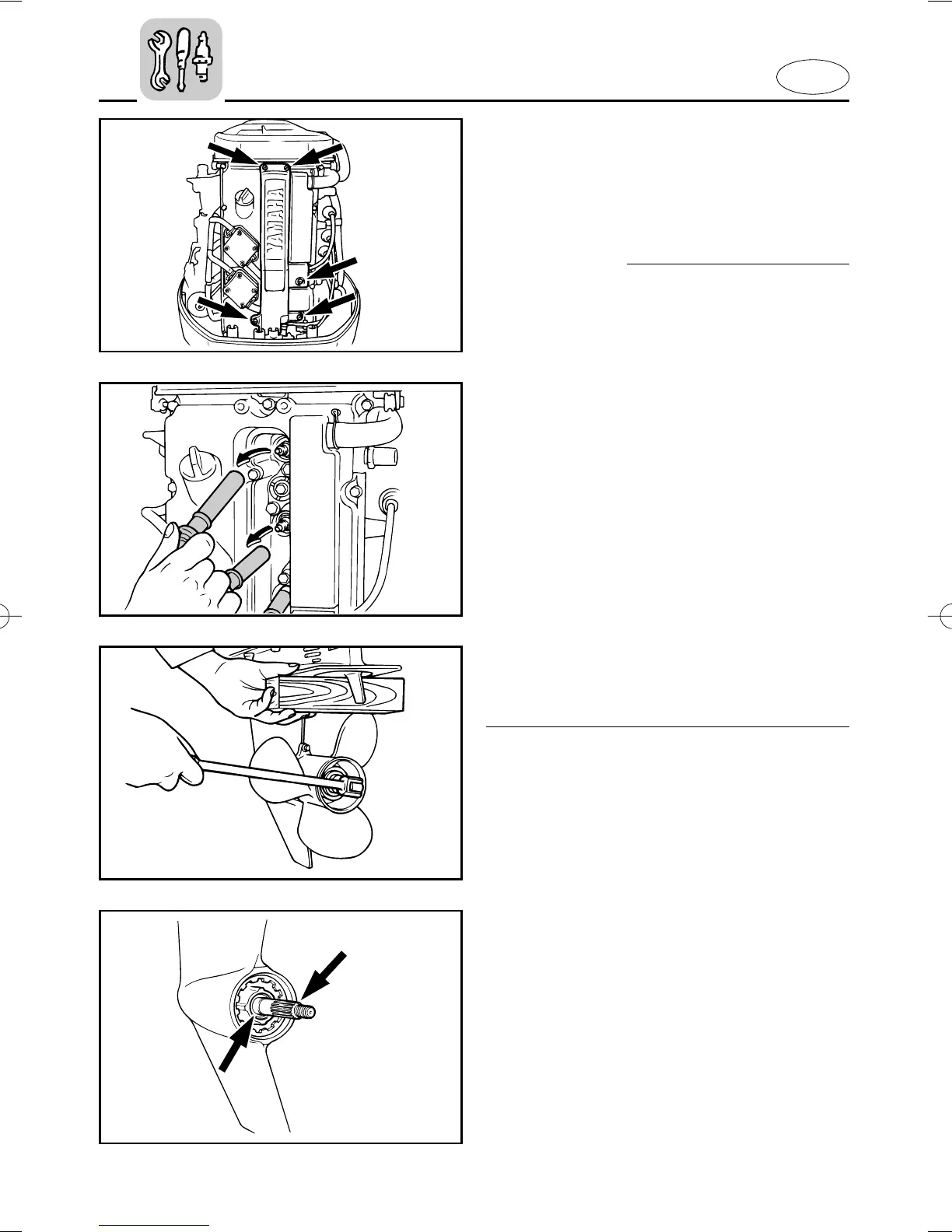 YAMAHA