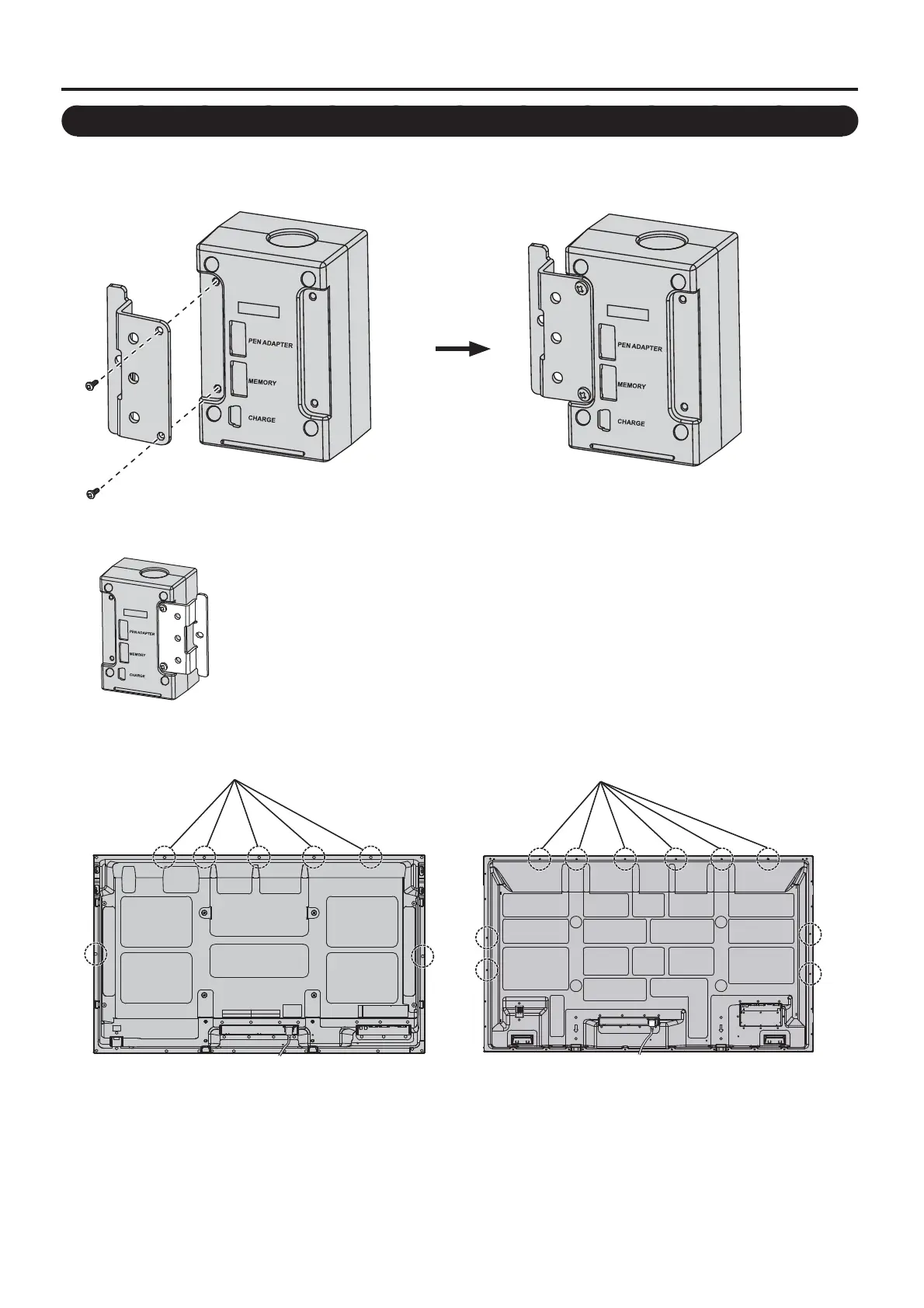 PEN ADAPTER
MEMORY
CHARGE

PEN ADAPTER
MEMORY
CHARGE

PEN ADAPTER
MEMORY
CHARGE