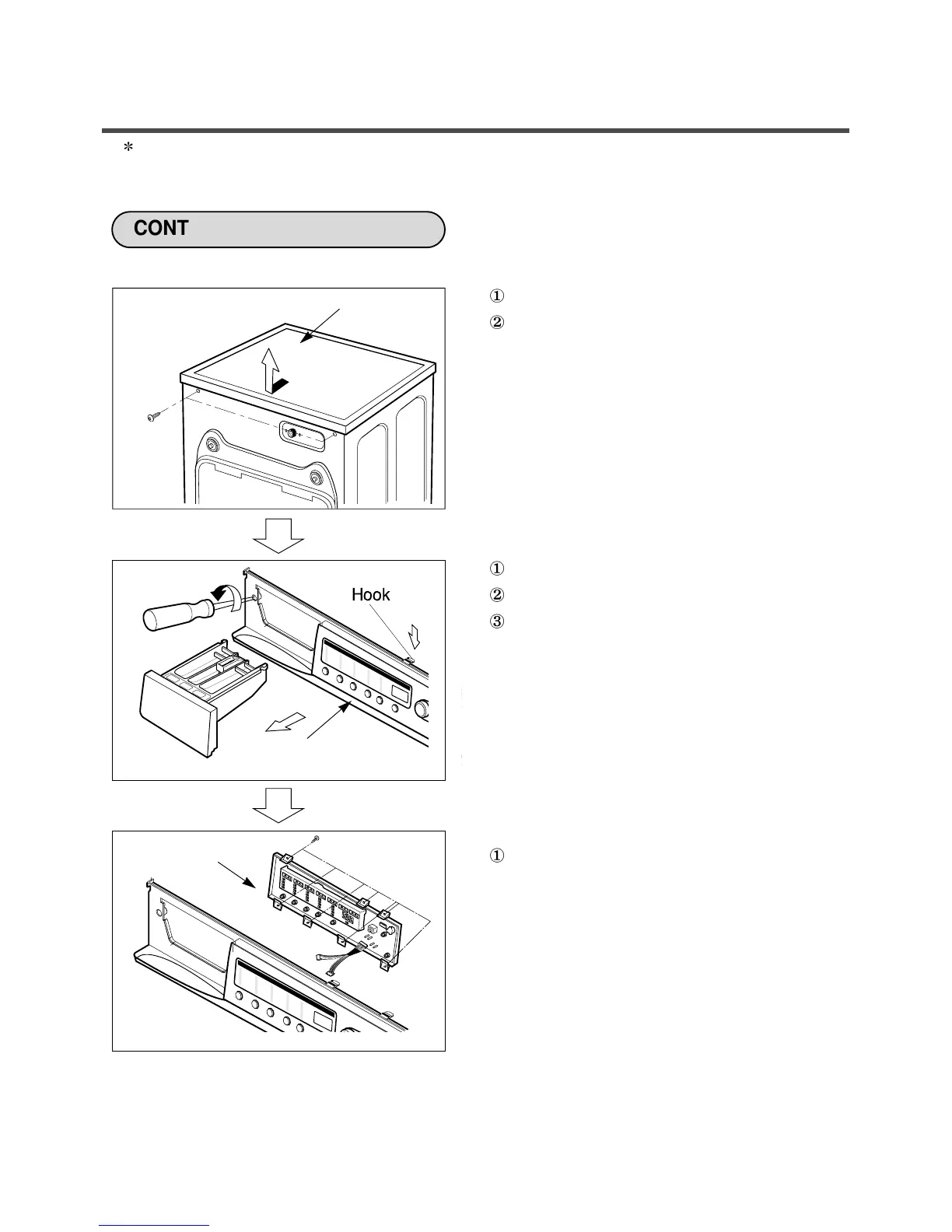 *

CONT

①

②

Hook

①

②

③

①