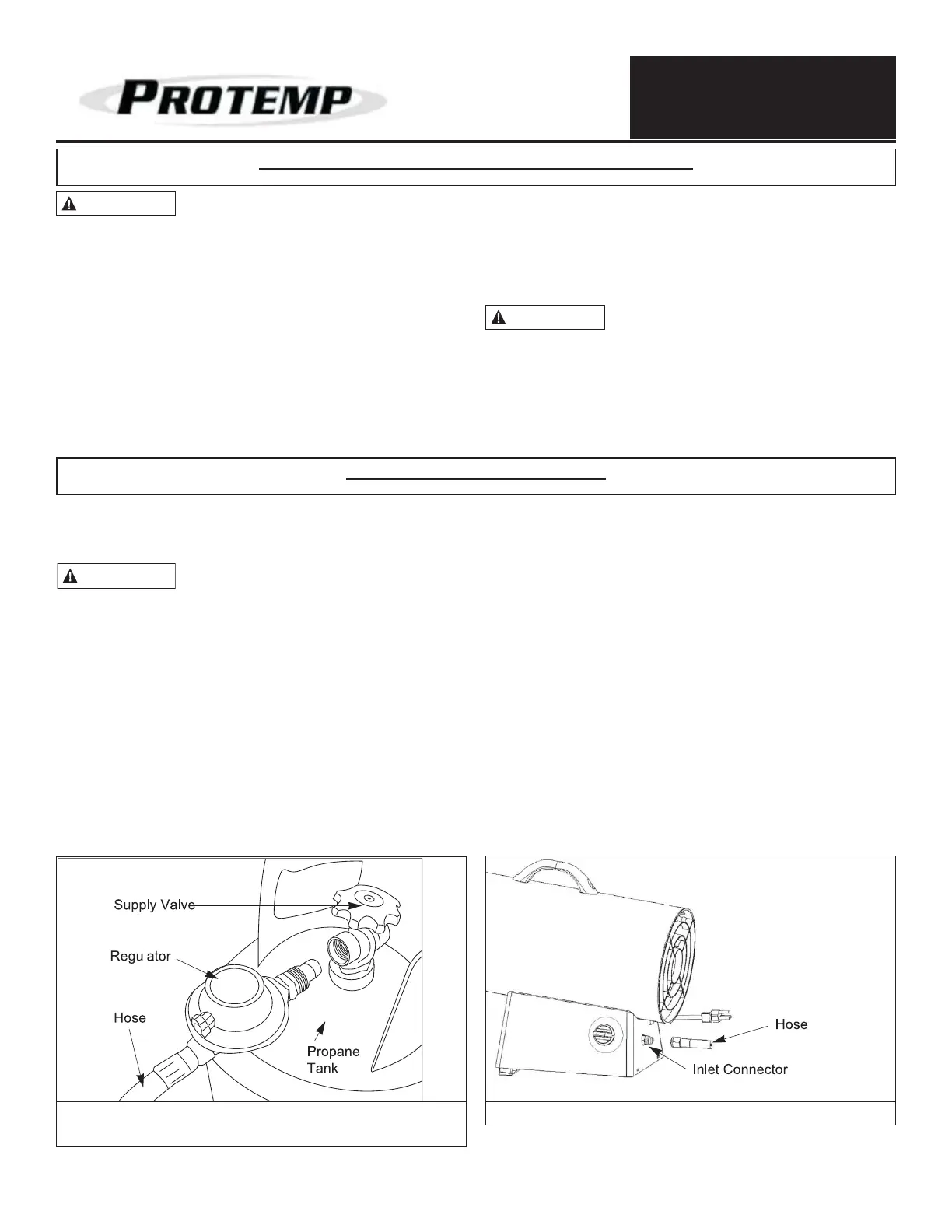 PROTEMP

Supply Valve

Regulator

Hose

Propane Tank

Hose

Inlet Connector