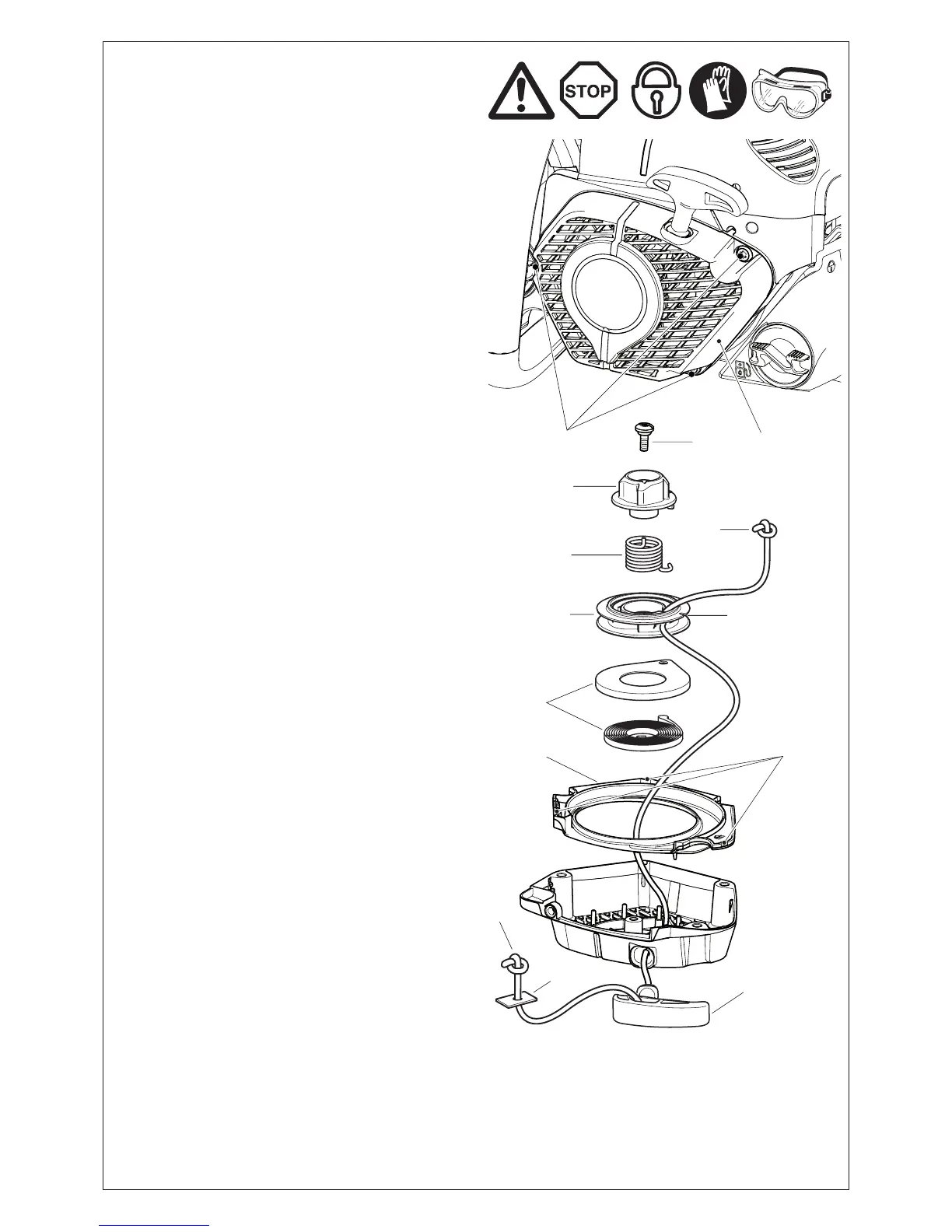 STOP