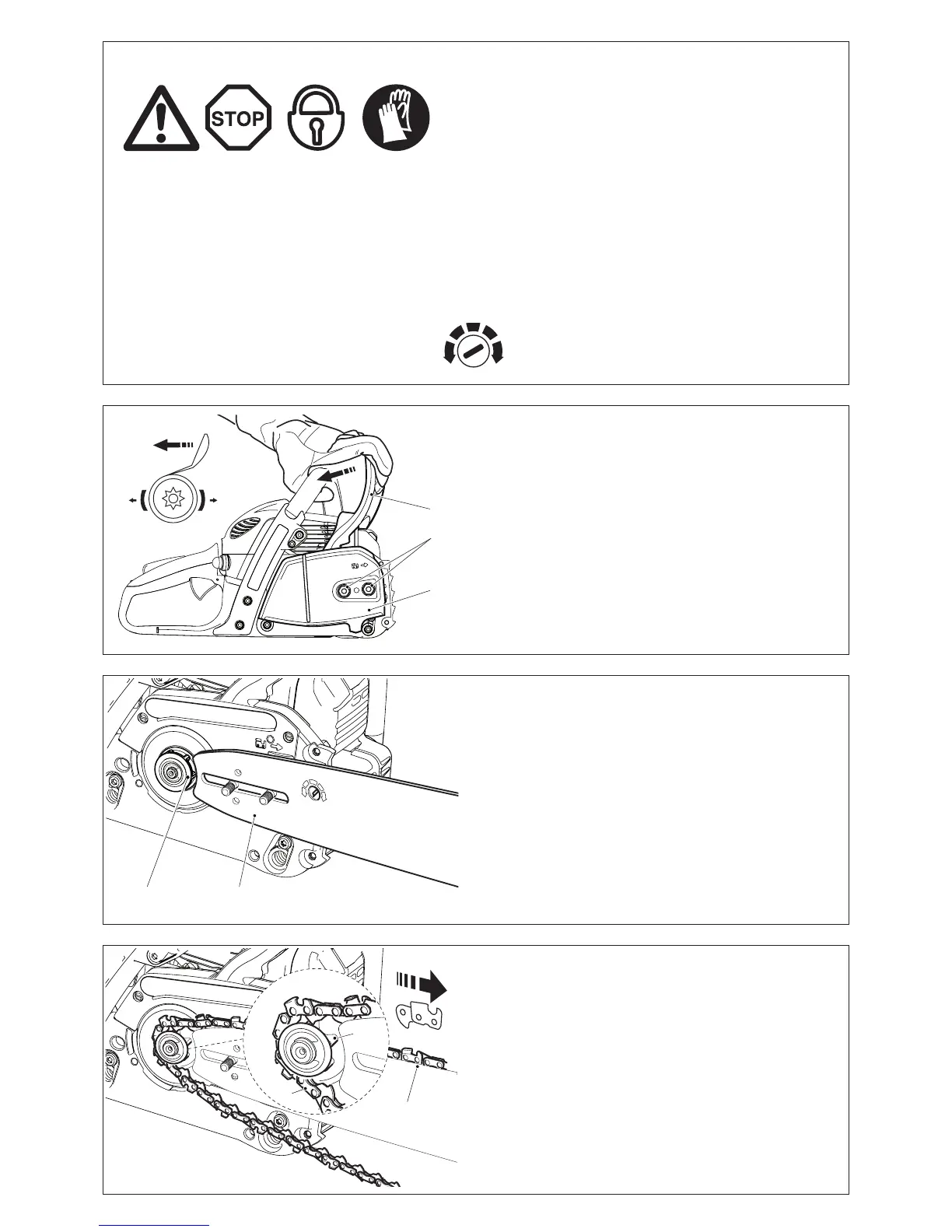 STOP