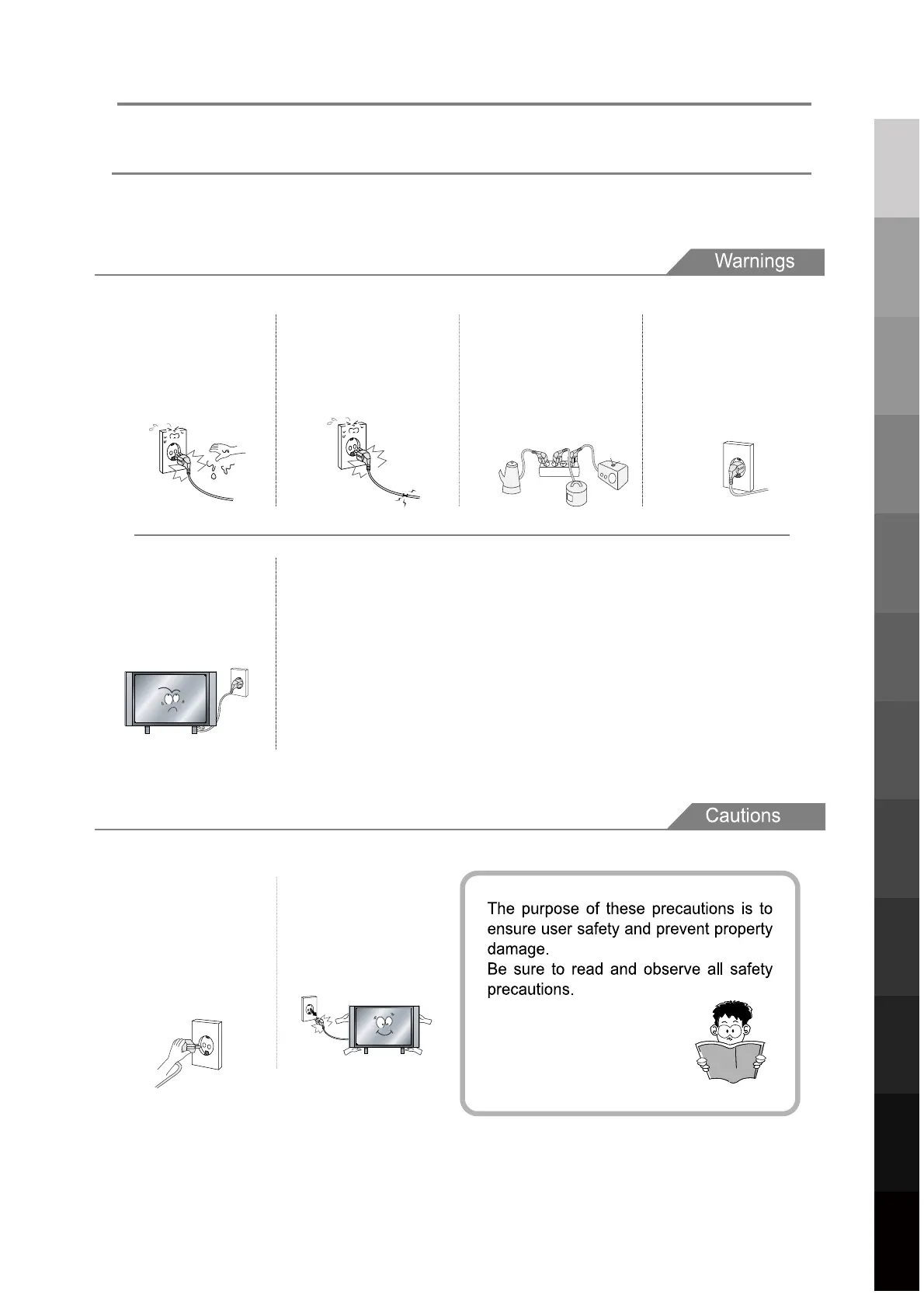 Warnings

Cautions

The purpose of these precautions is to ensure user safety and prevent property damage.
Be sure to read and observe all safety precautions.