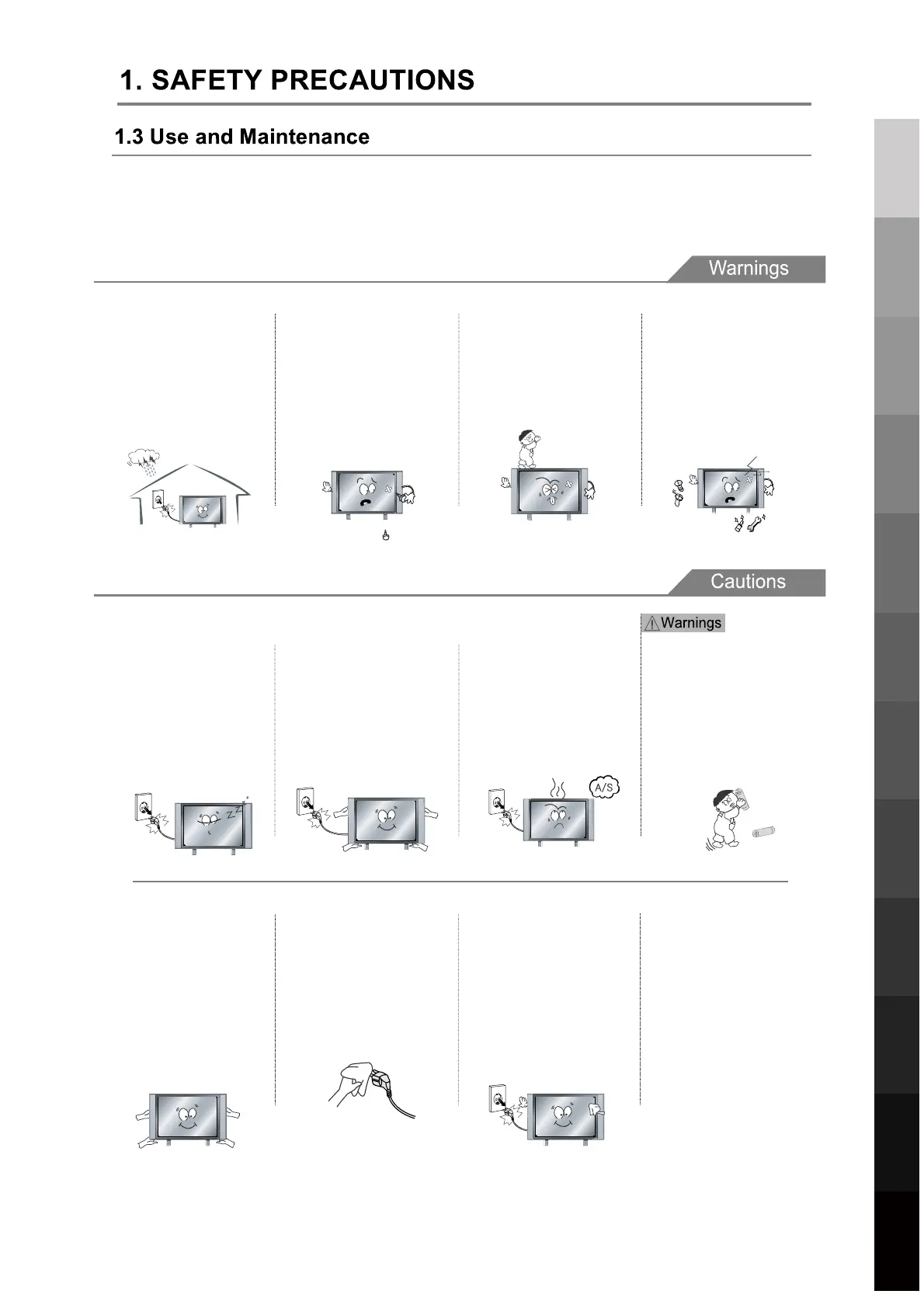 1. SAFETY PRECAUTIONS

1.3 Use and Maintenance

Warnings

Cautions

Warnings

A/S