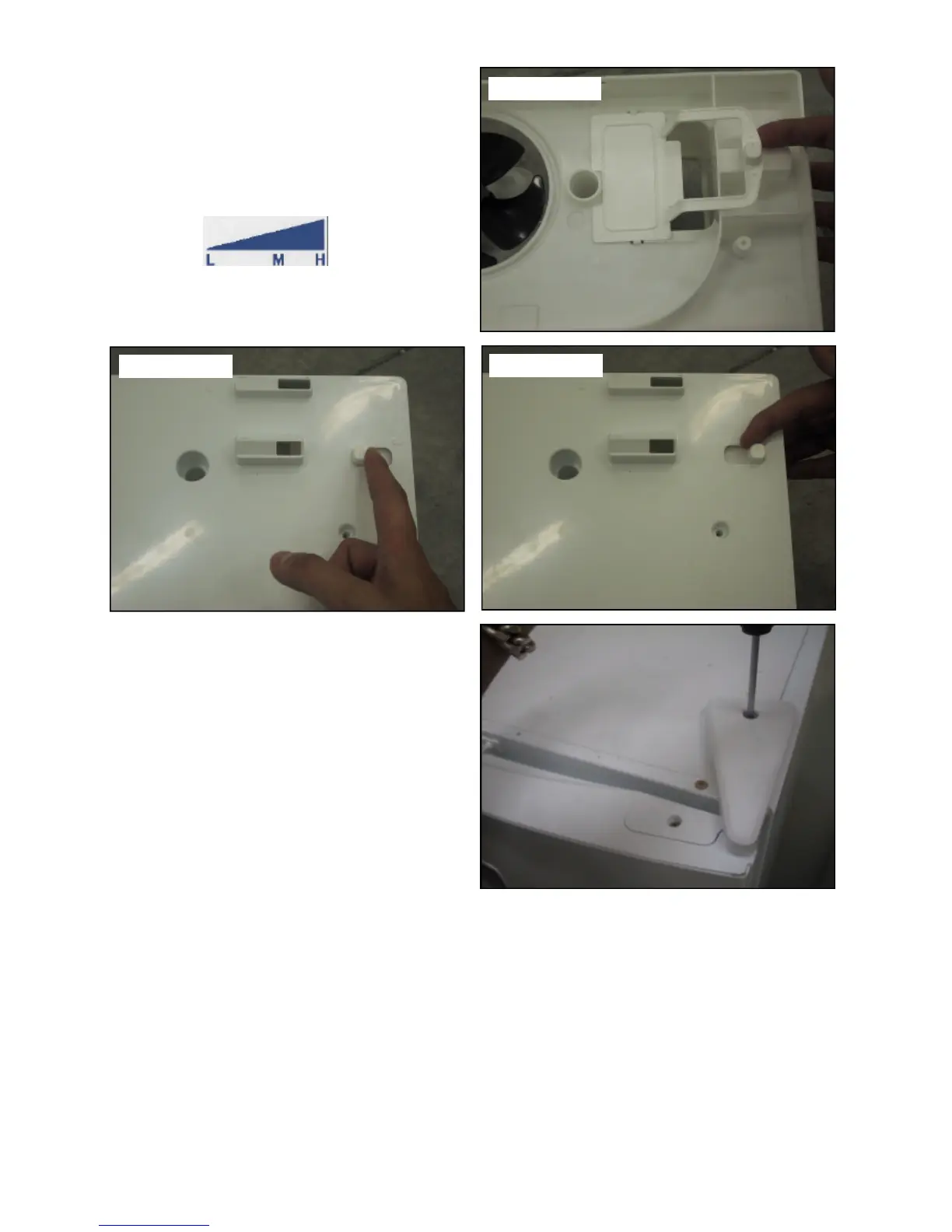 L M H