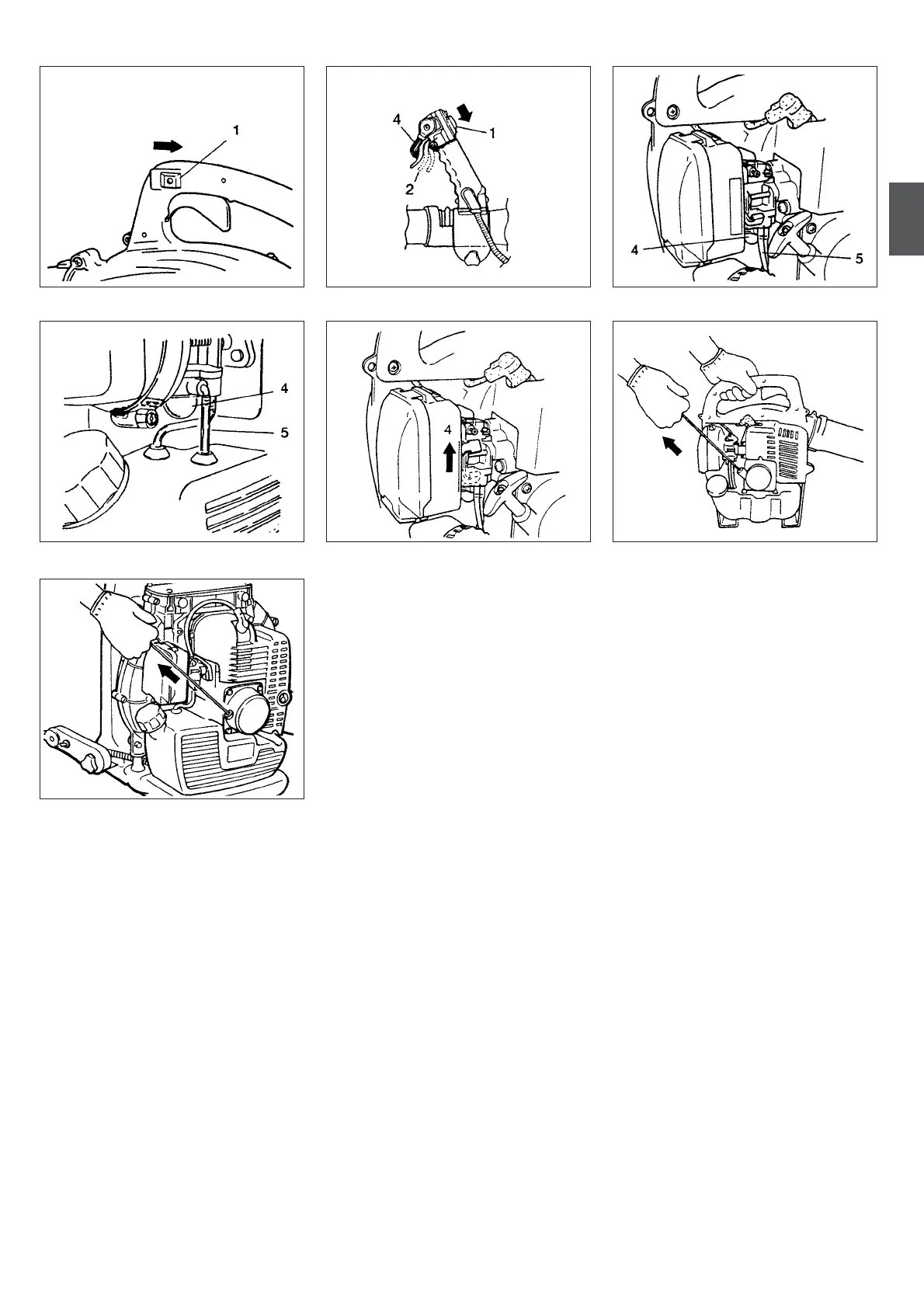 1

4
1
2

4
5

4
5

4