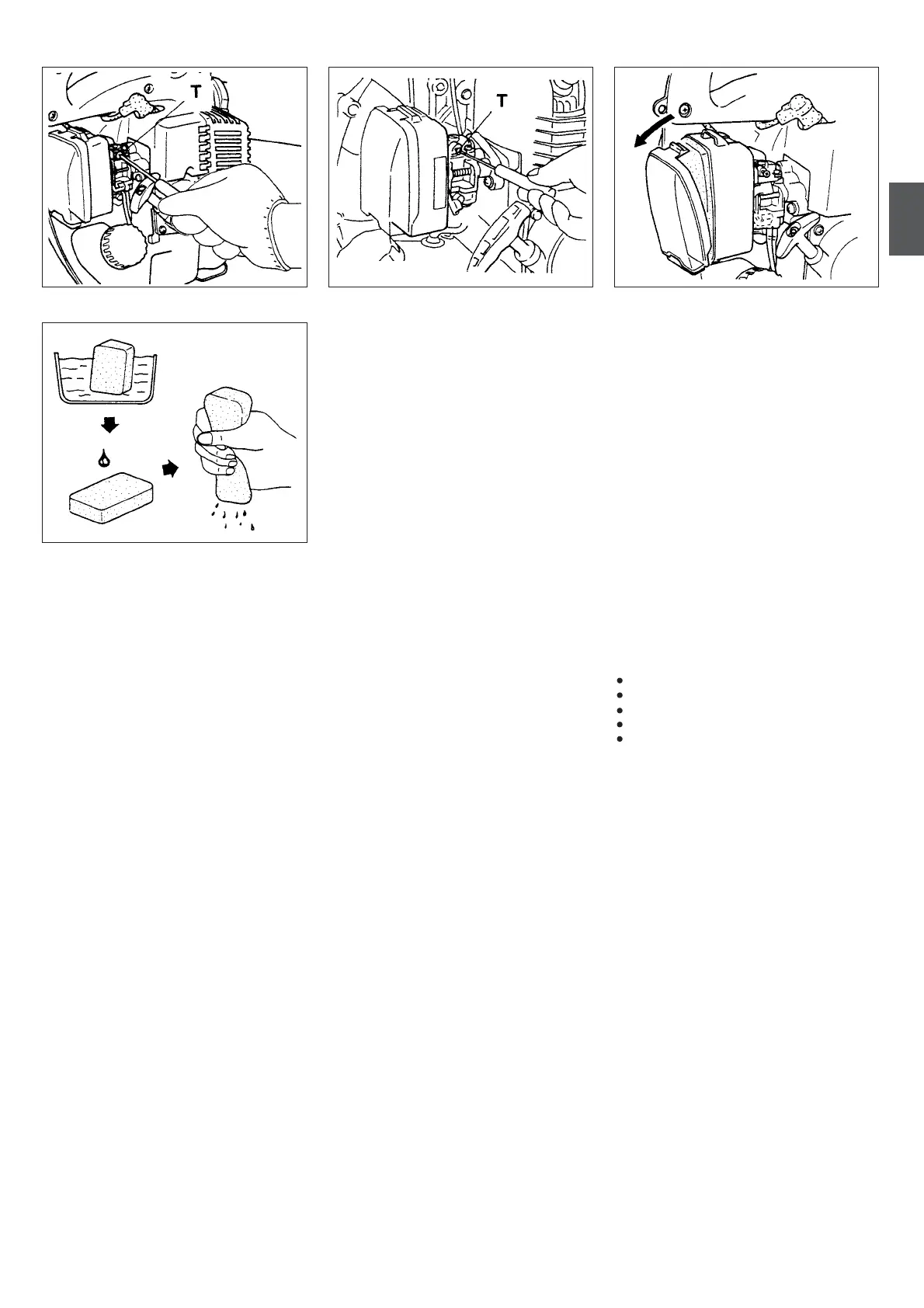 T

T