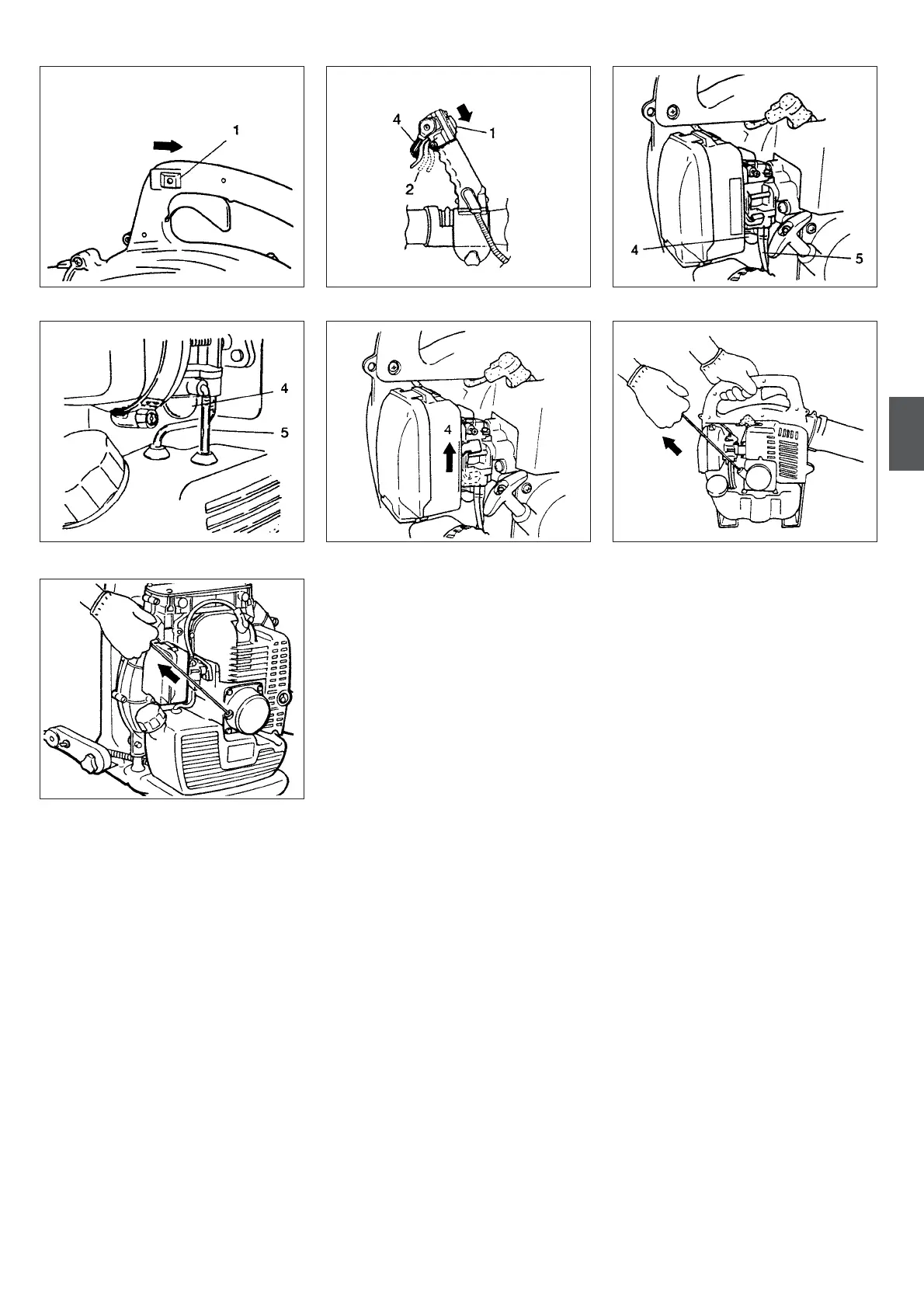 1

4
1
2

4
5

4
5

4