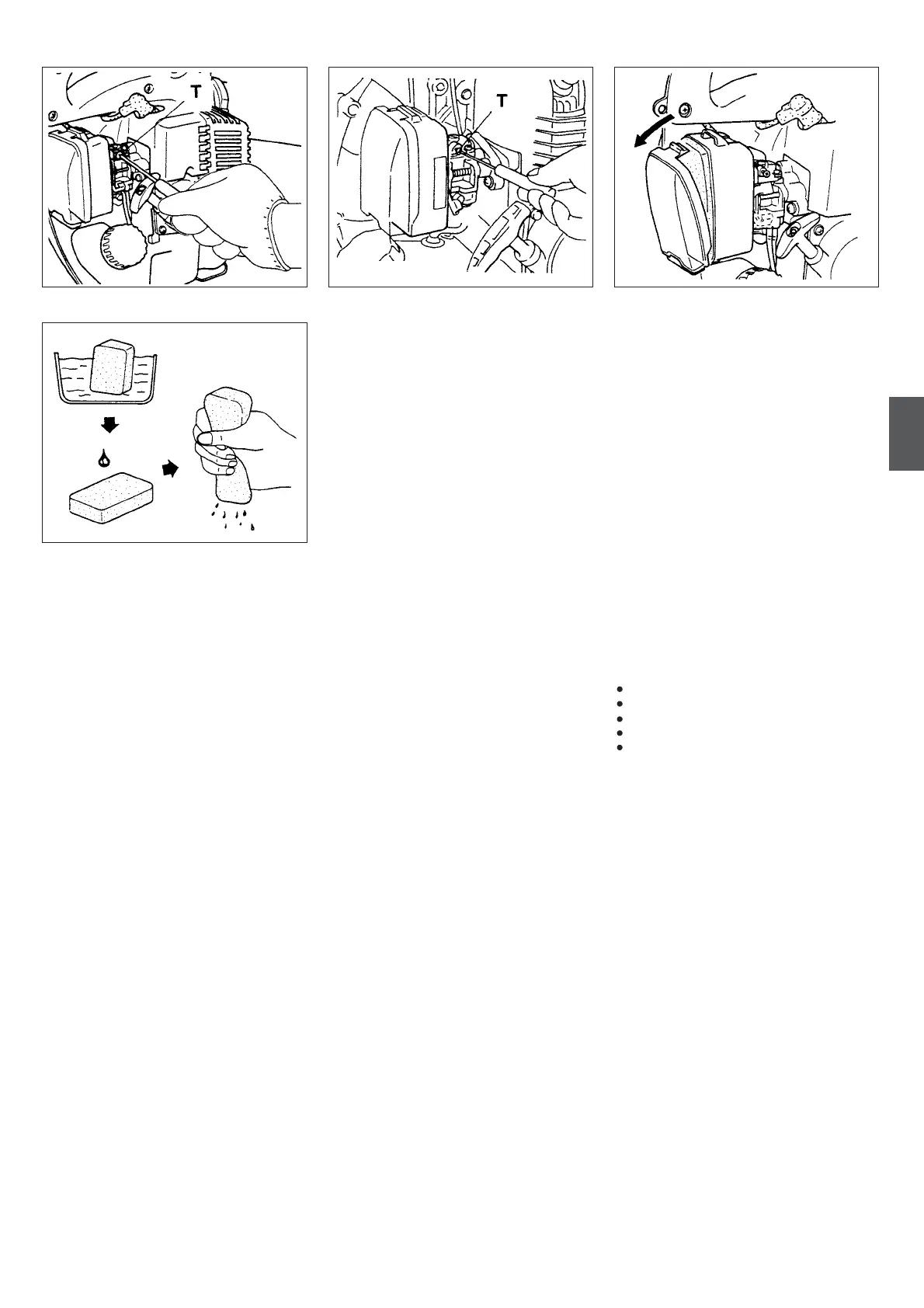 T

T