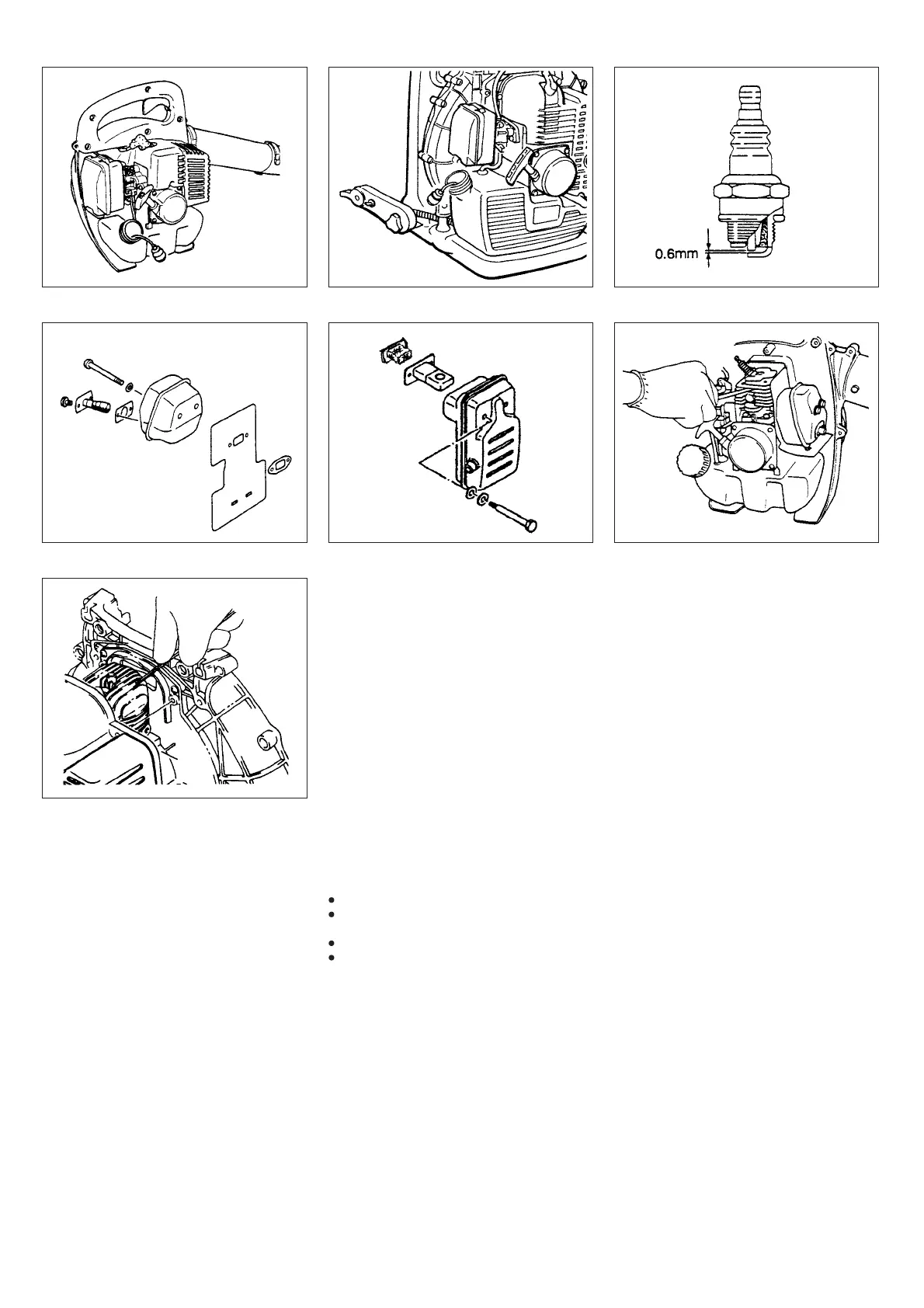 0.6mm