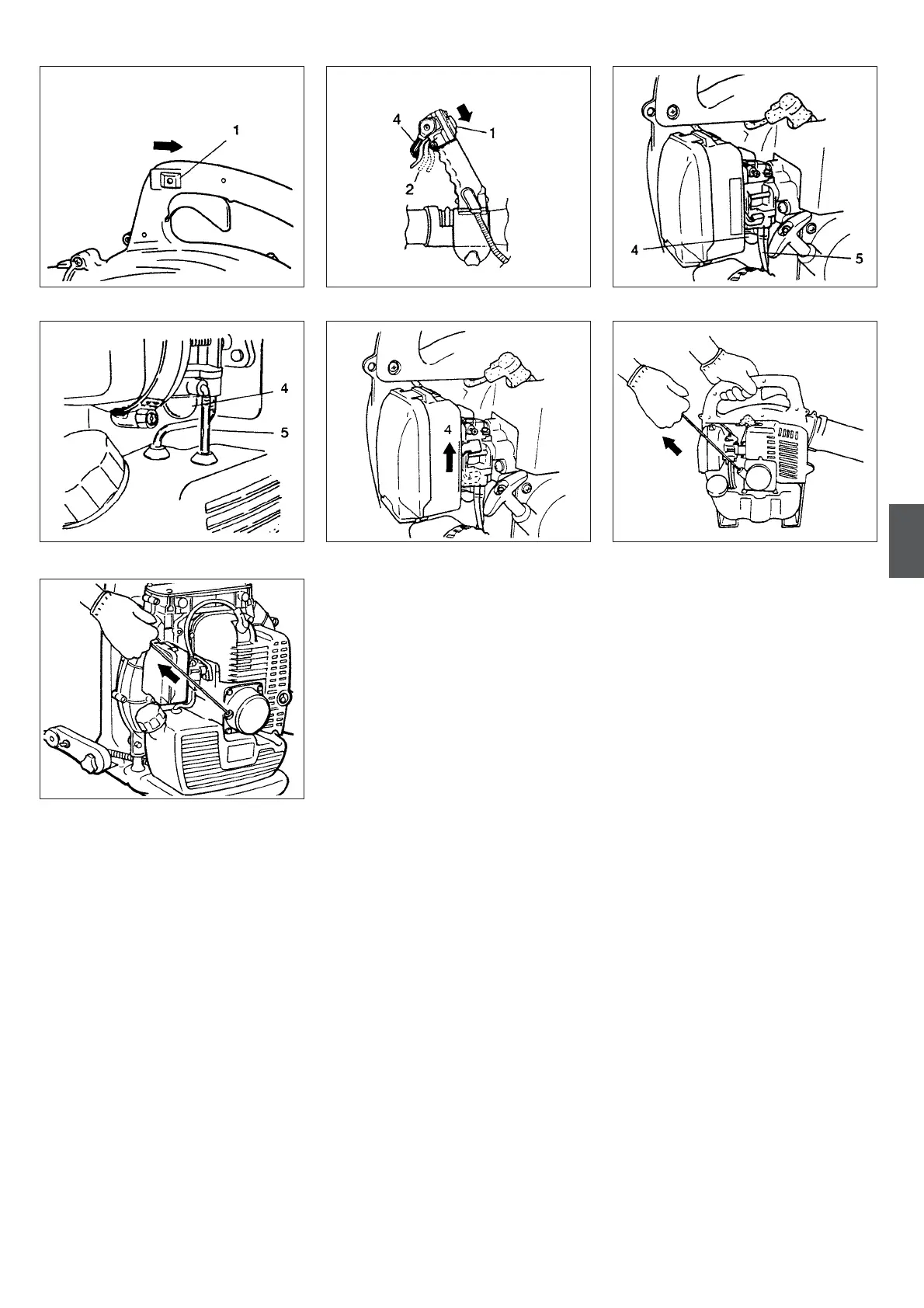 1

4
1
2

4
5

4
5

4