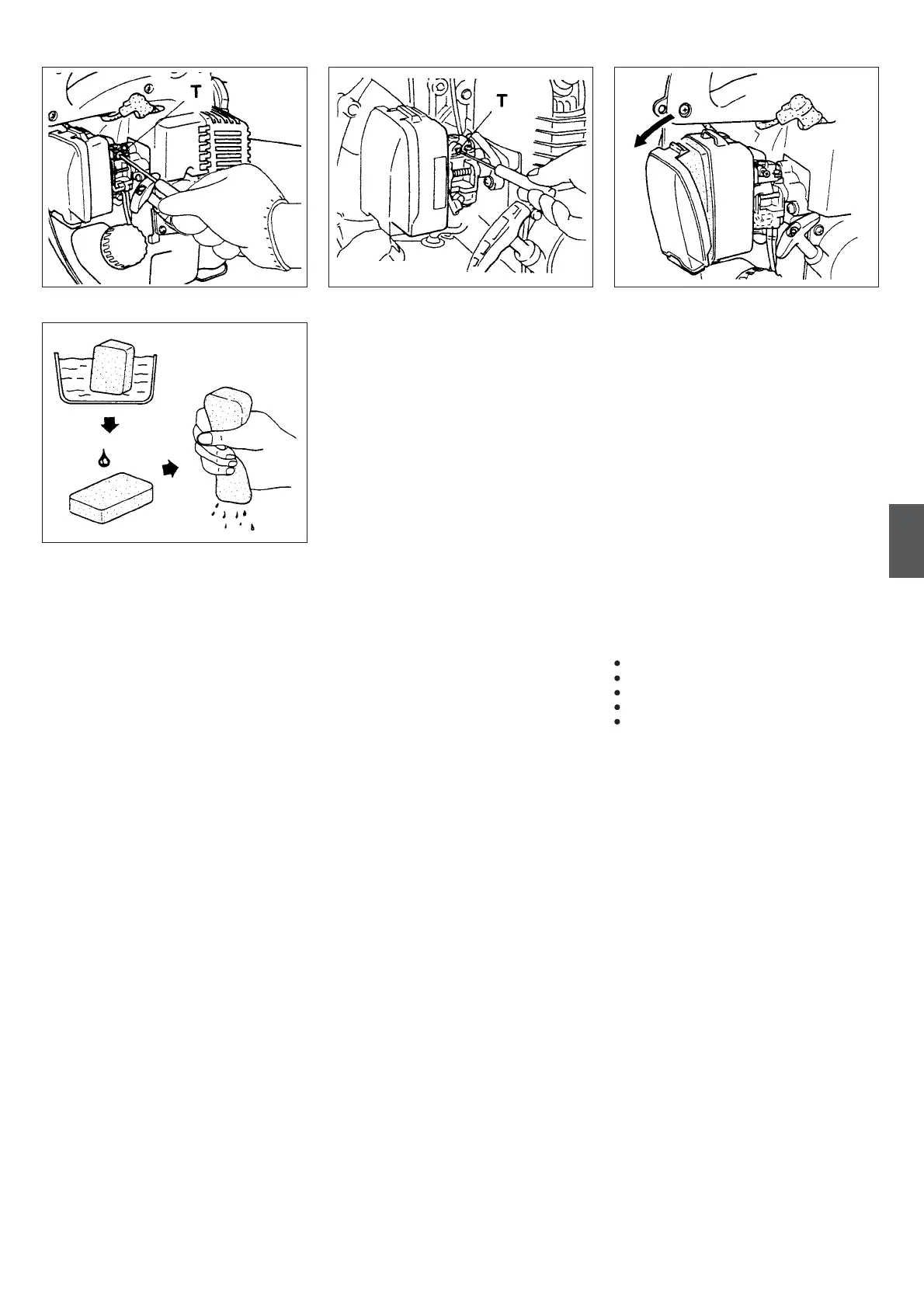 T

T