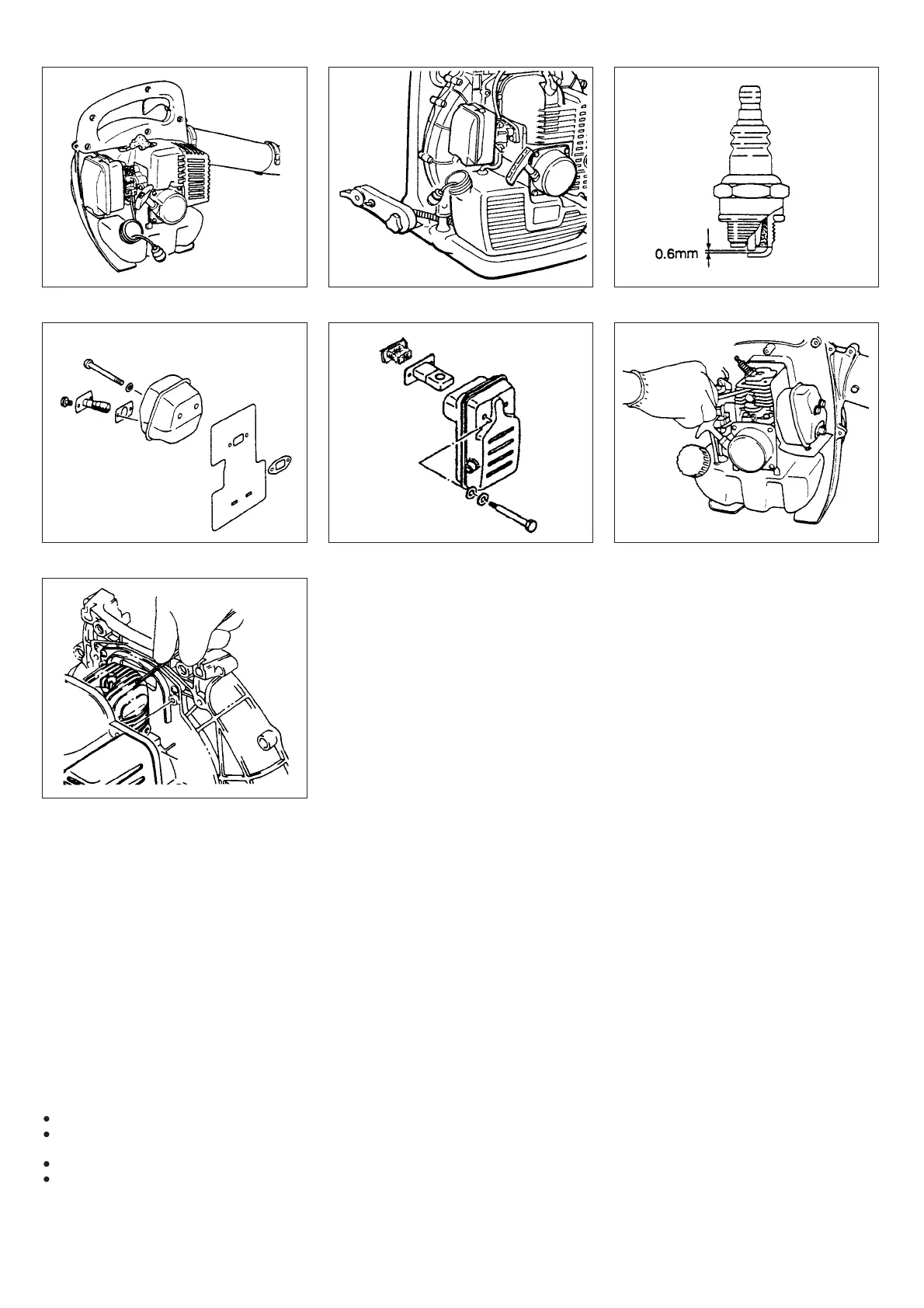 0.6mm