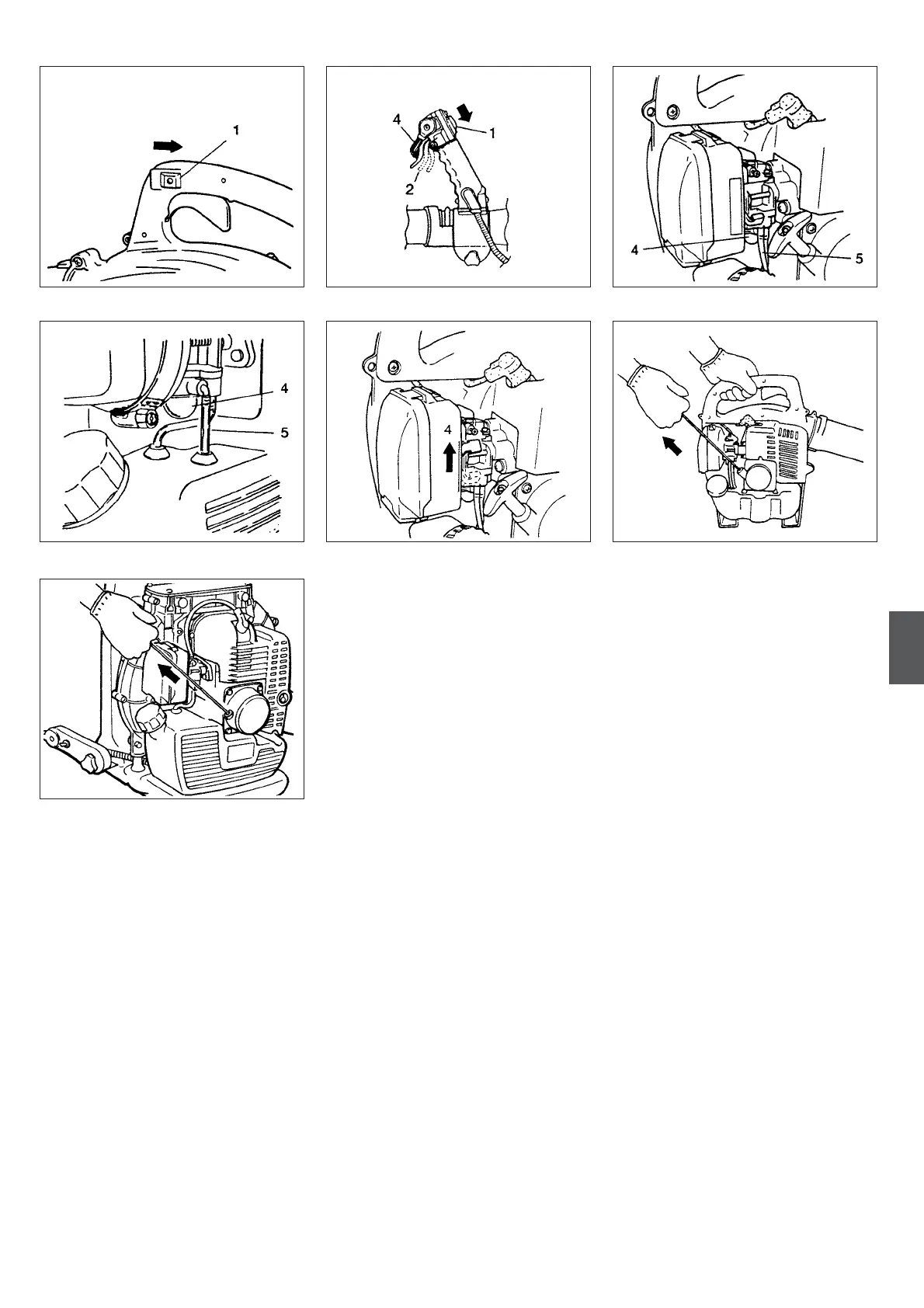 1

4
1
2

4
5

4
5

4