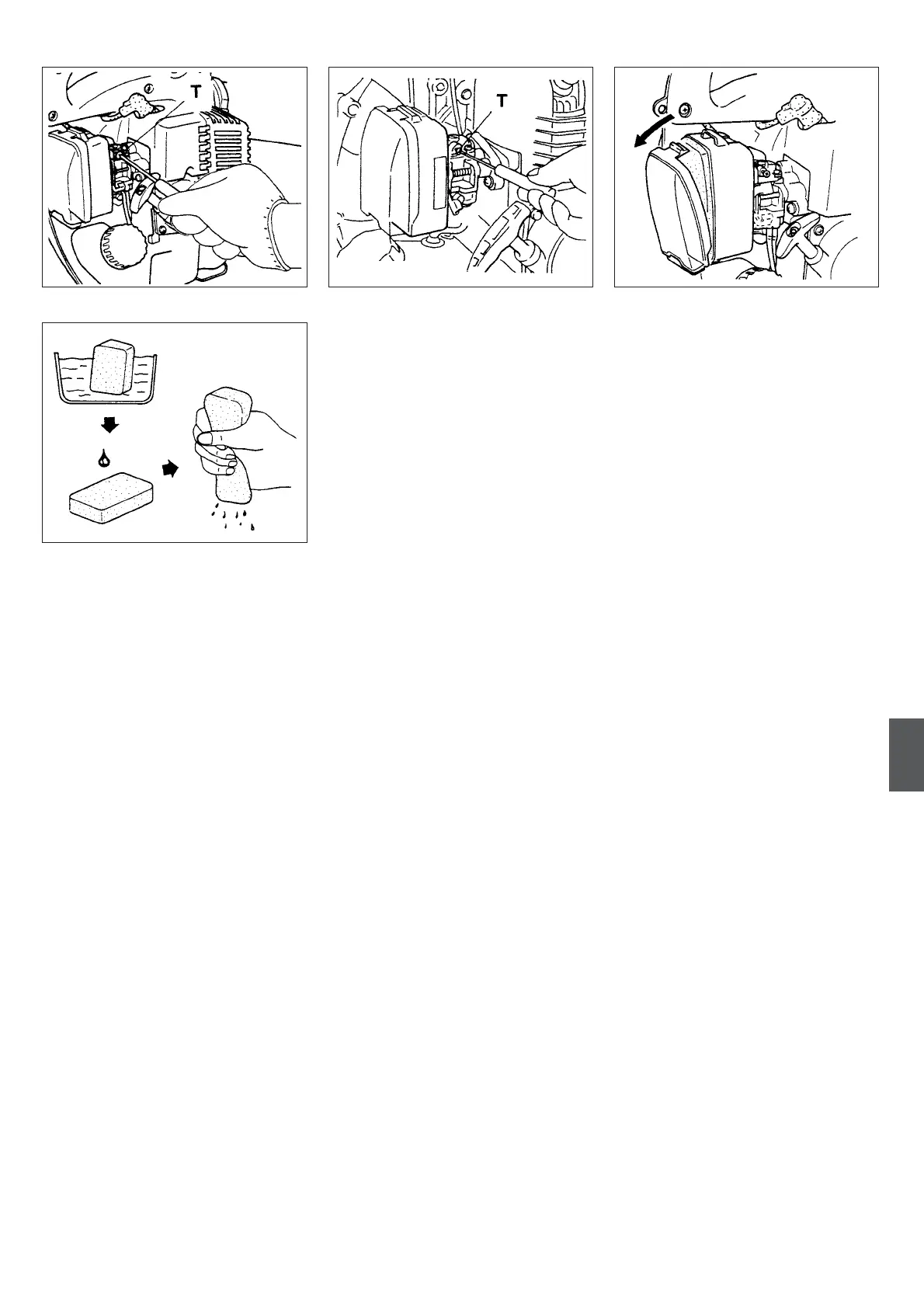 T

T