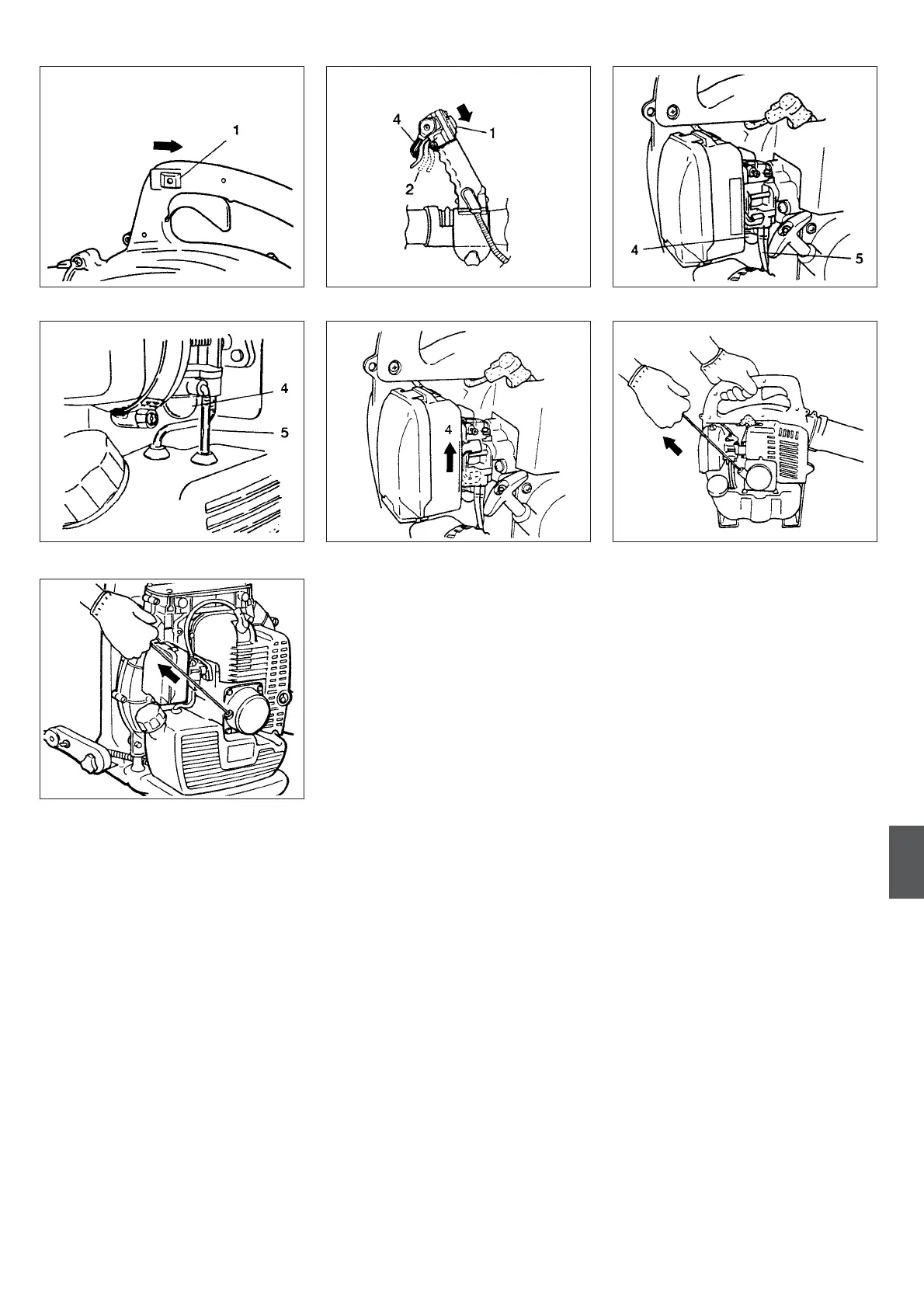 1

4
1
2

4
5

4
5

4