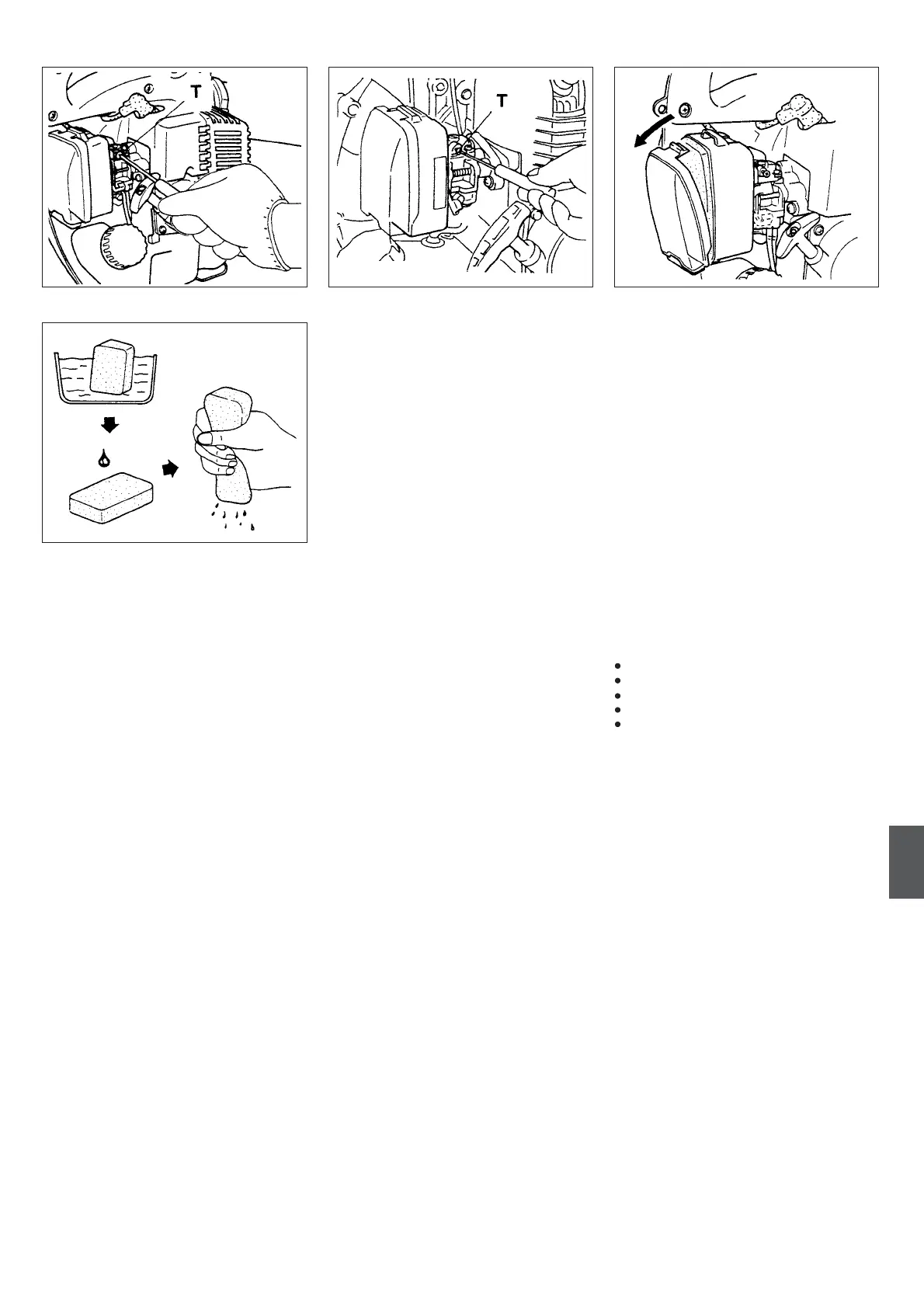 T

T