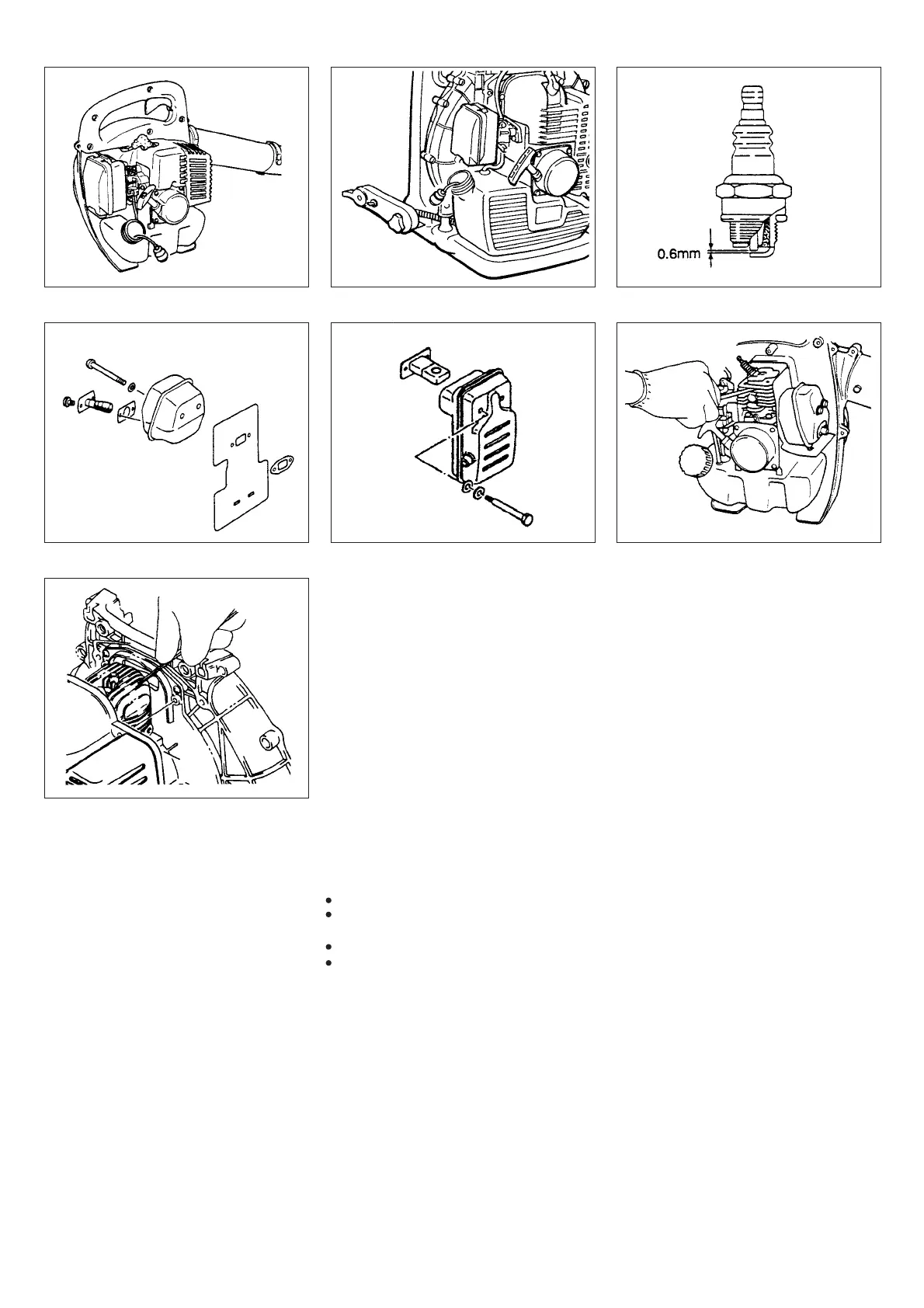 0.6mm