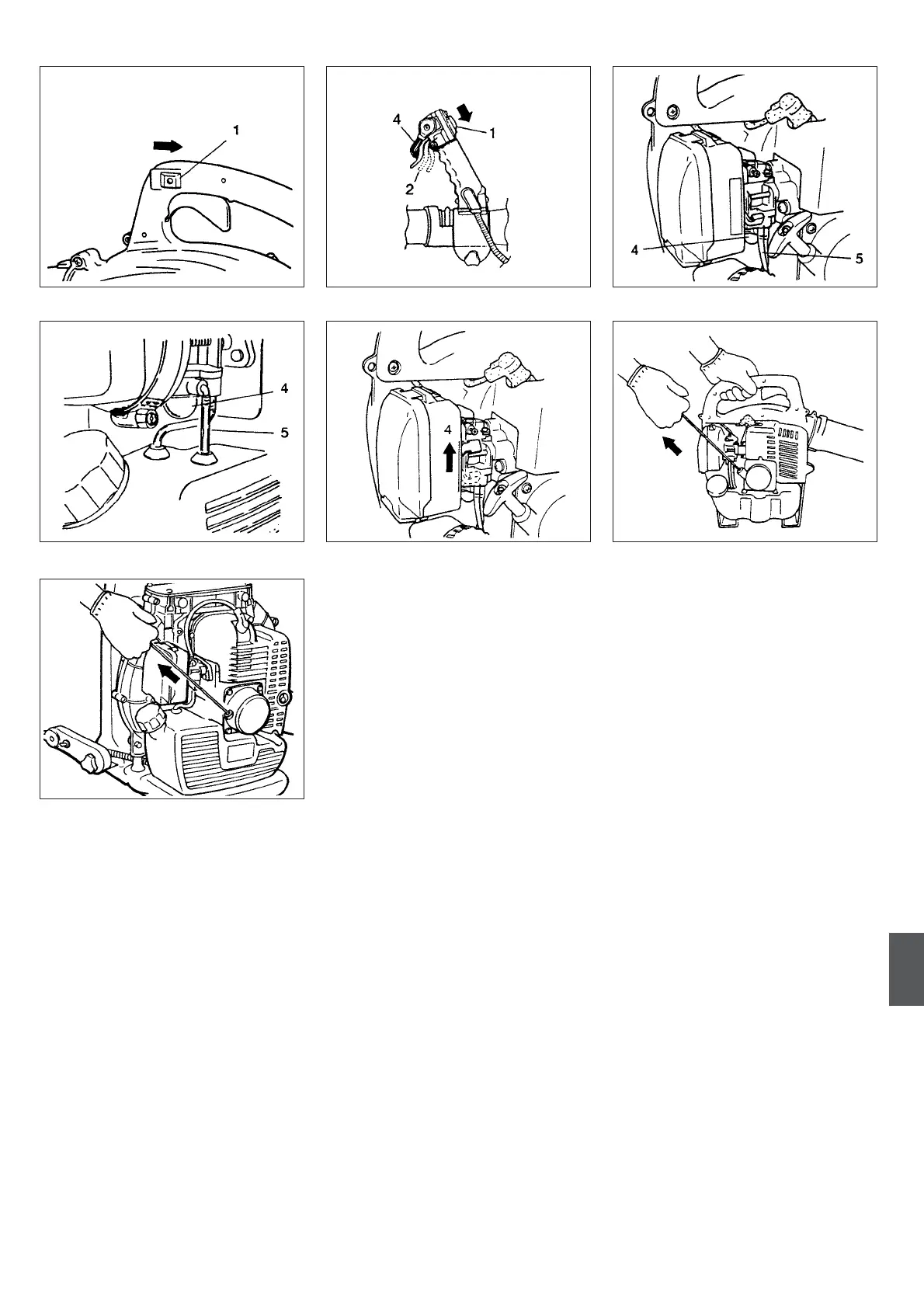 1

4
1
2

4
5

4
5

4