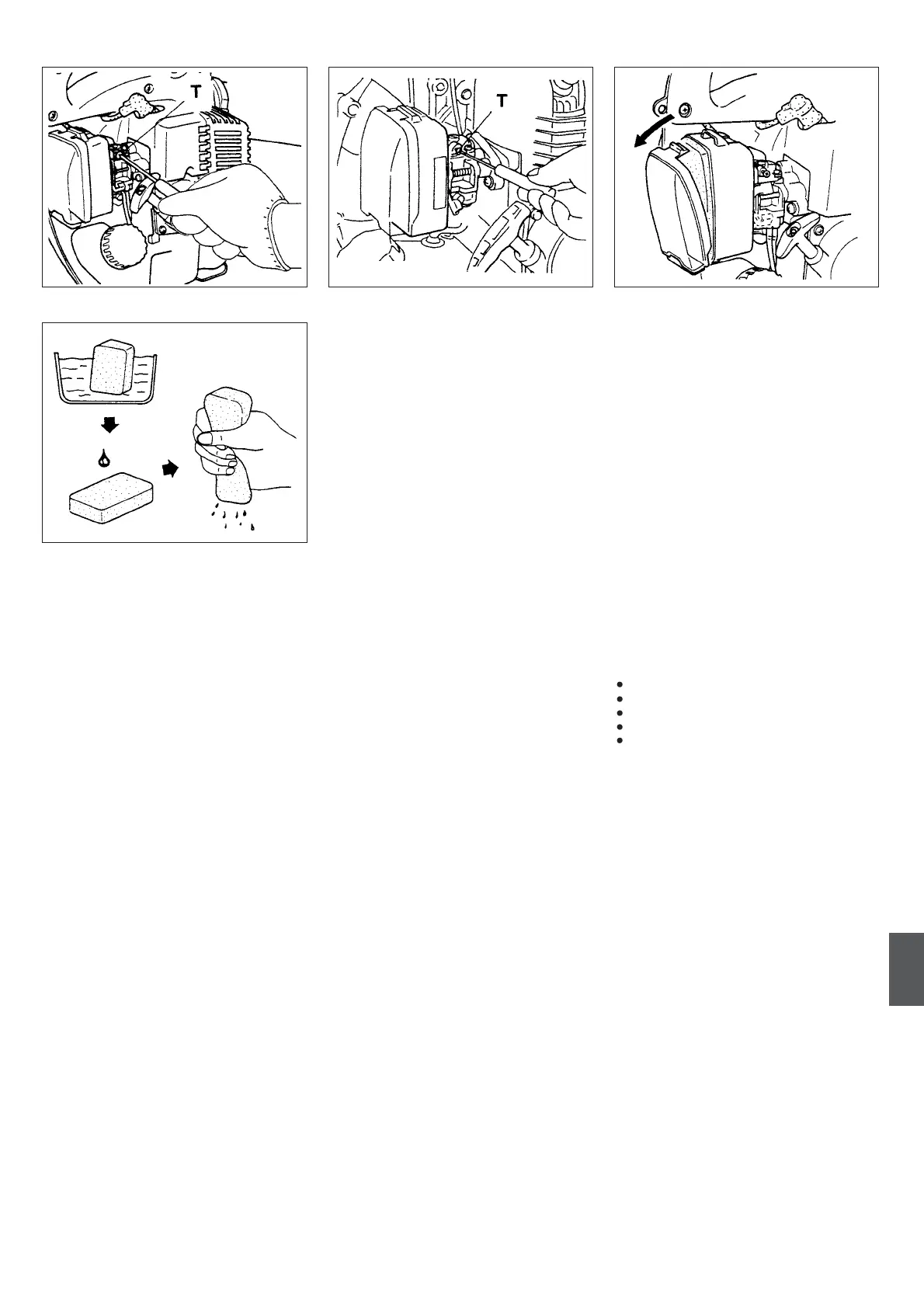 T

T