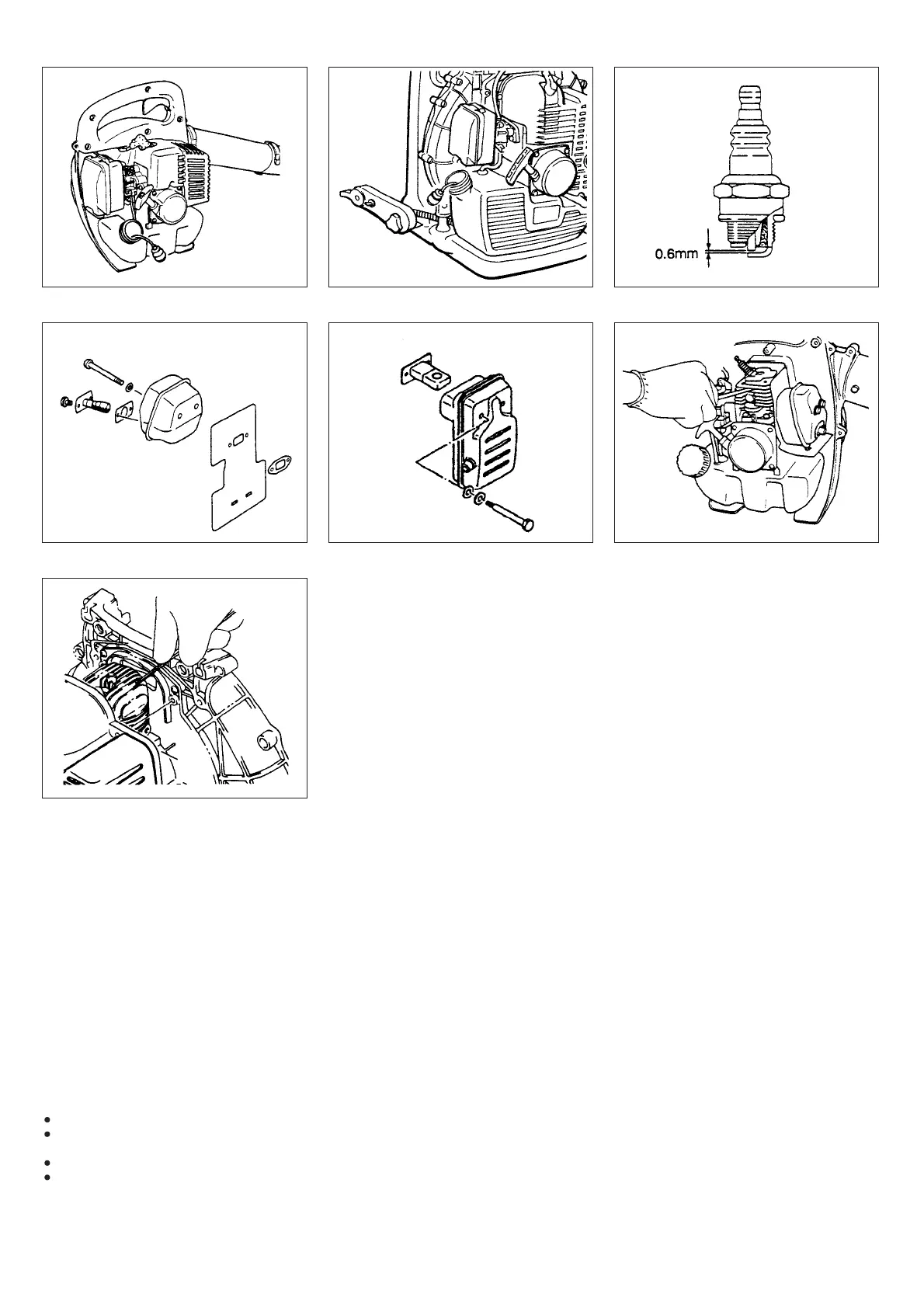 0.6mm