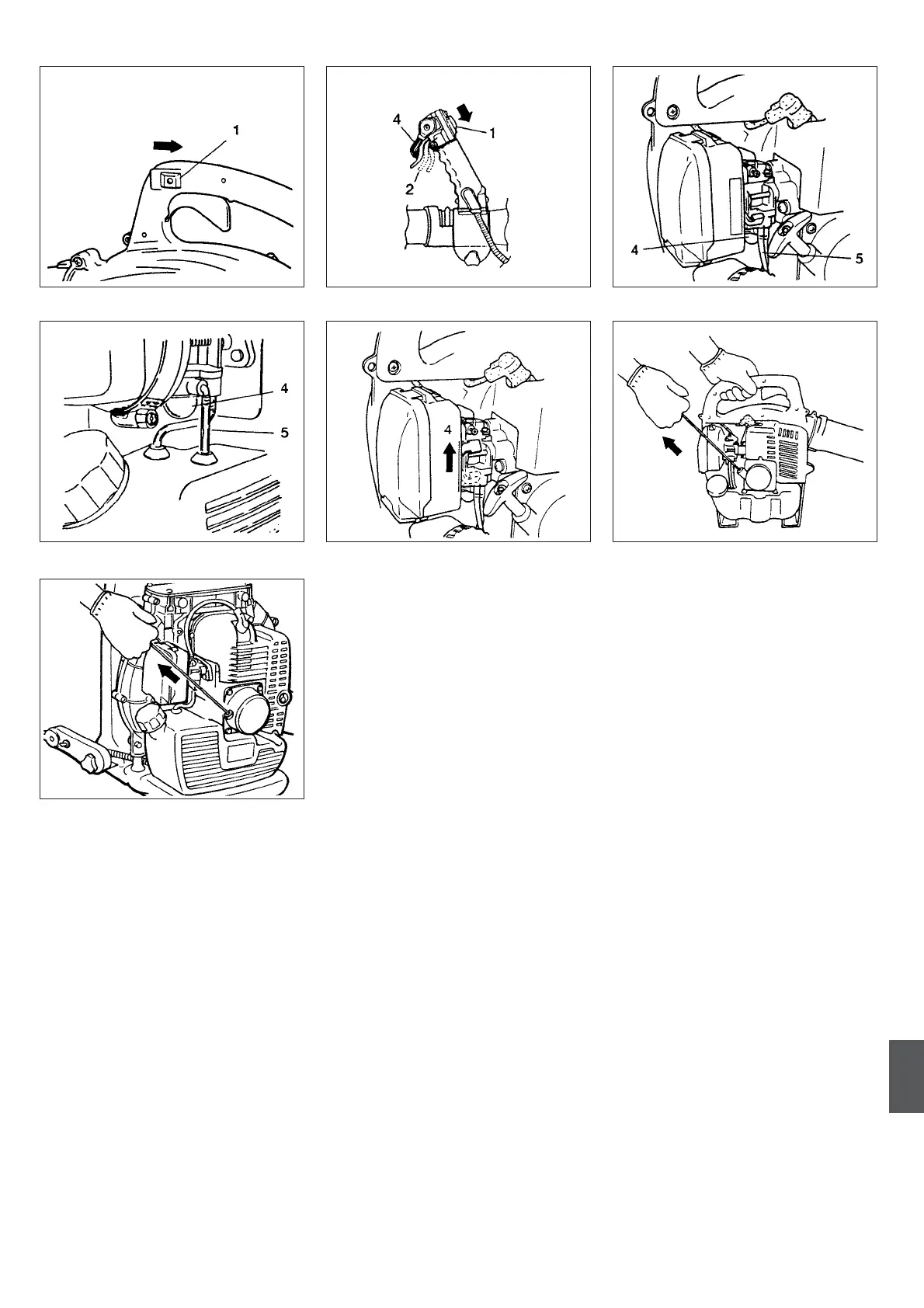 1

4
1
2

4
5

4
5

4