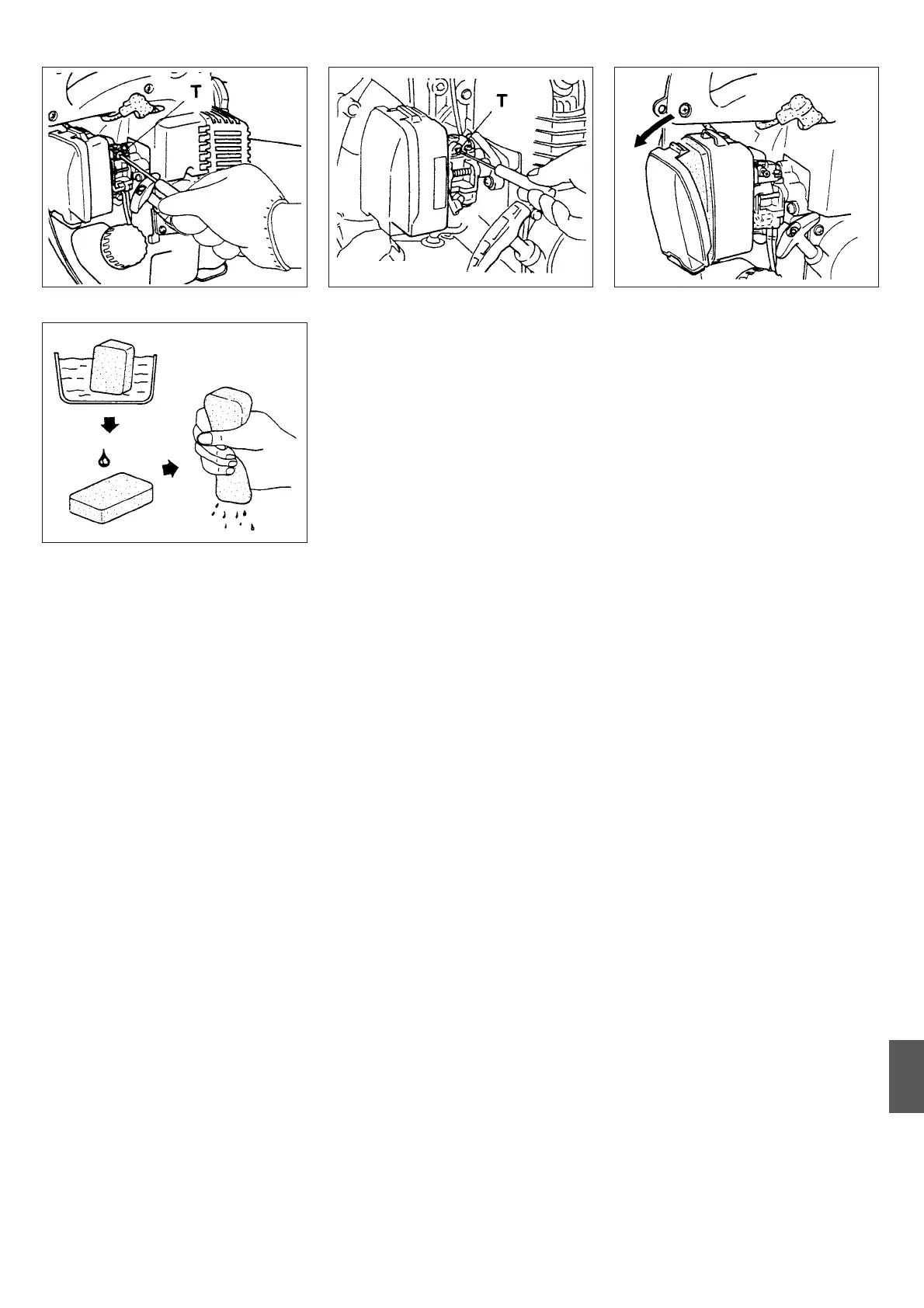 T

T