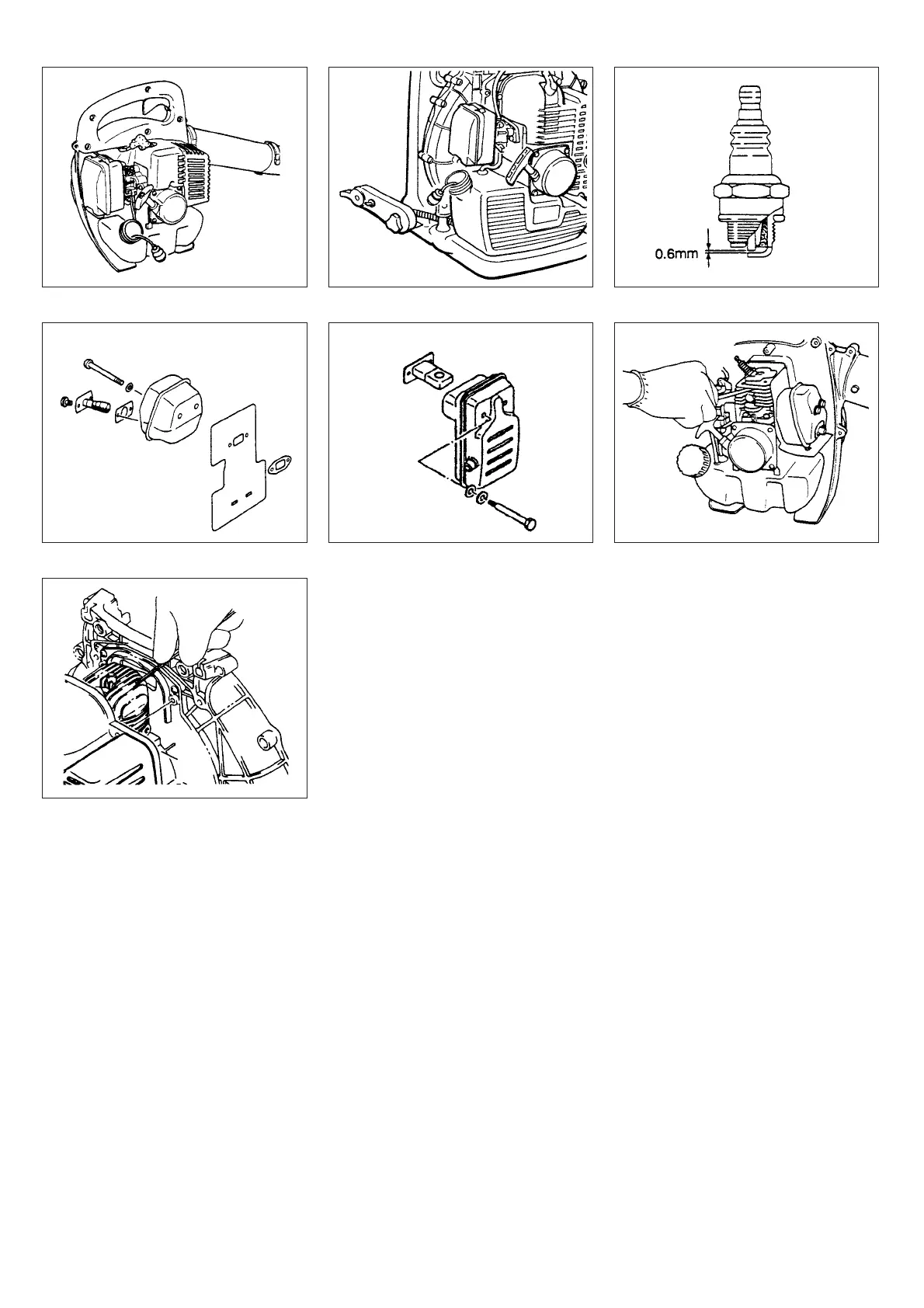 0.6mm