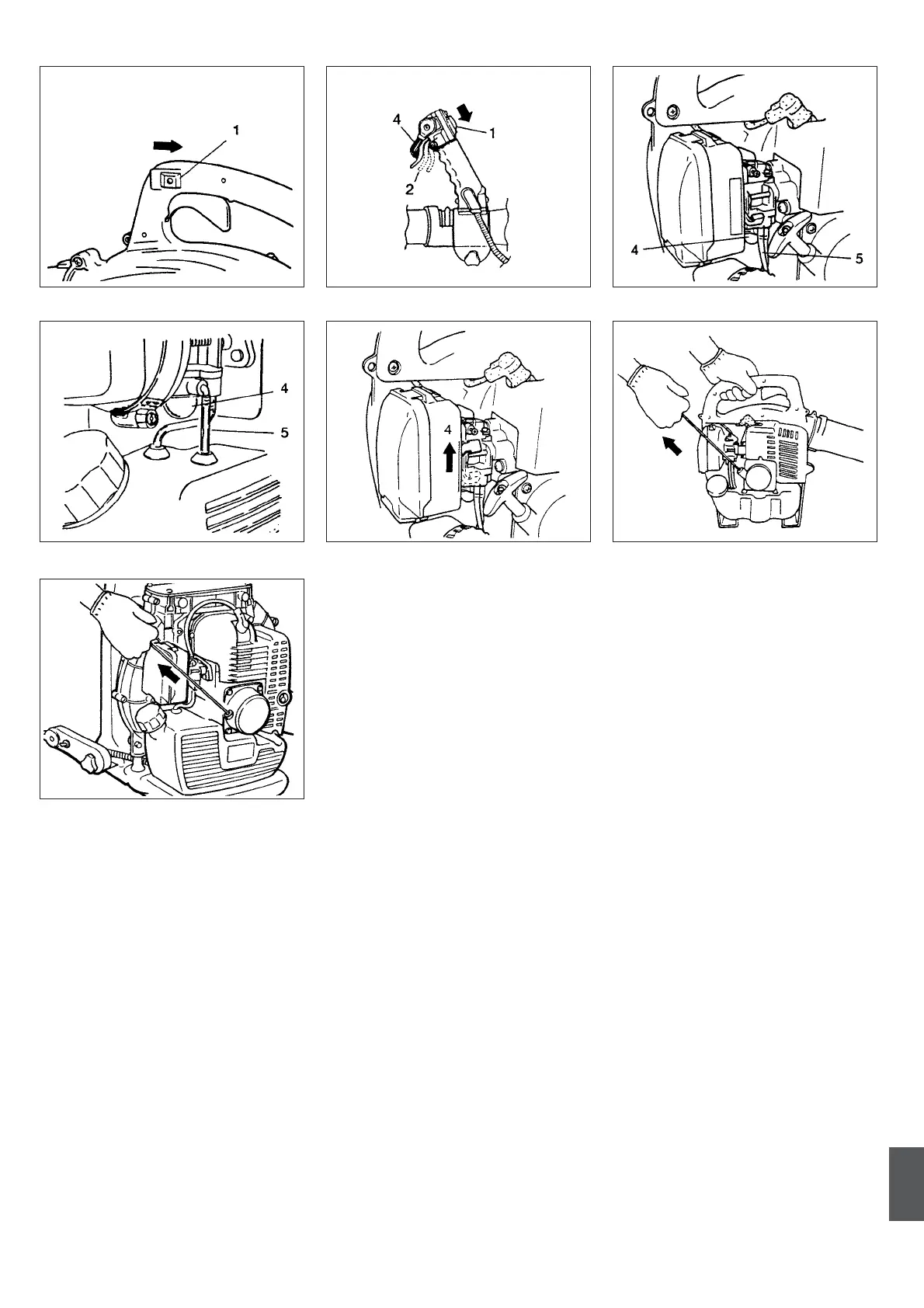 1

4
1
2

4
5

4
5

4