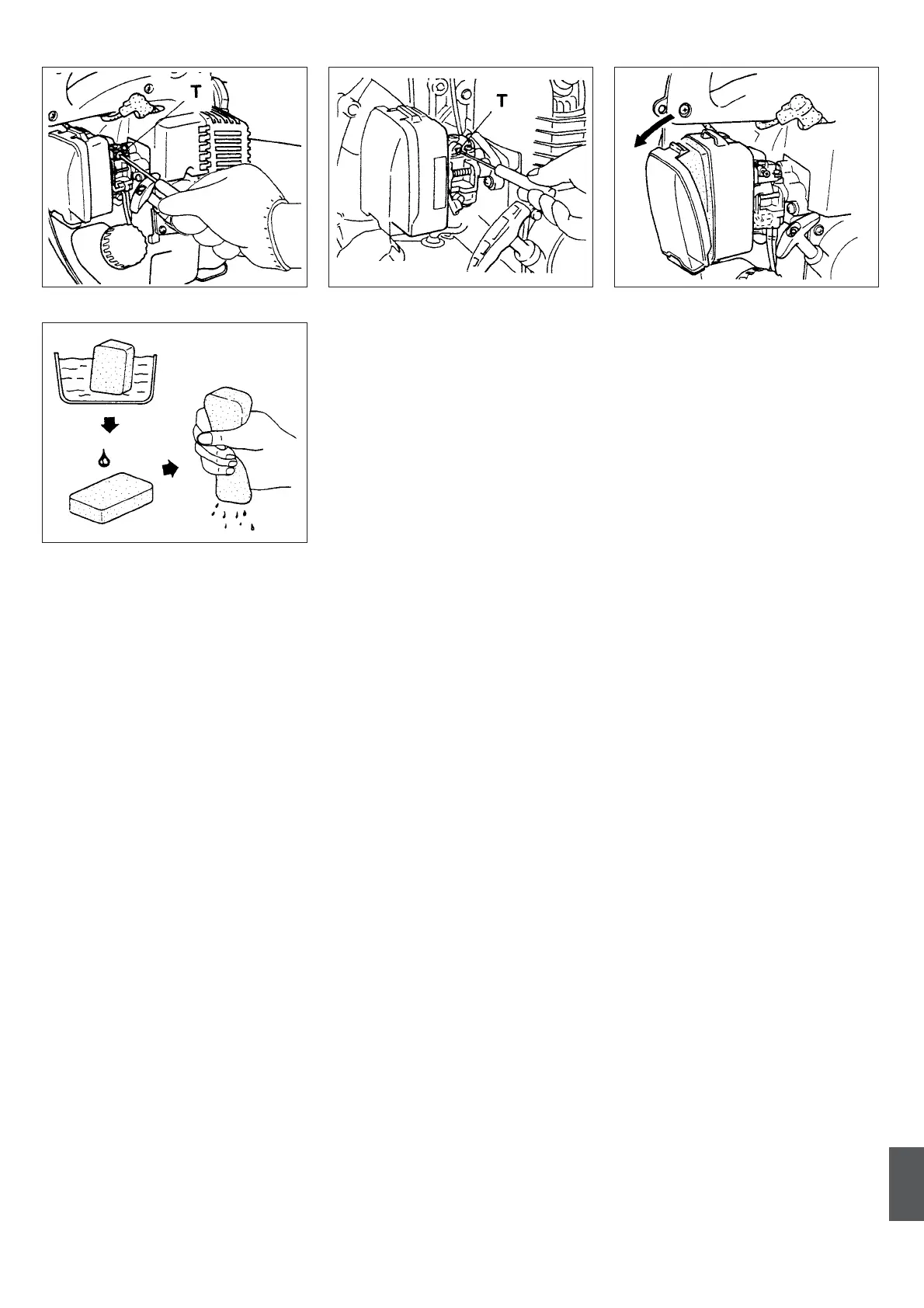 T

T