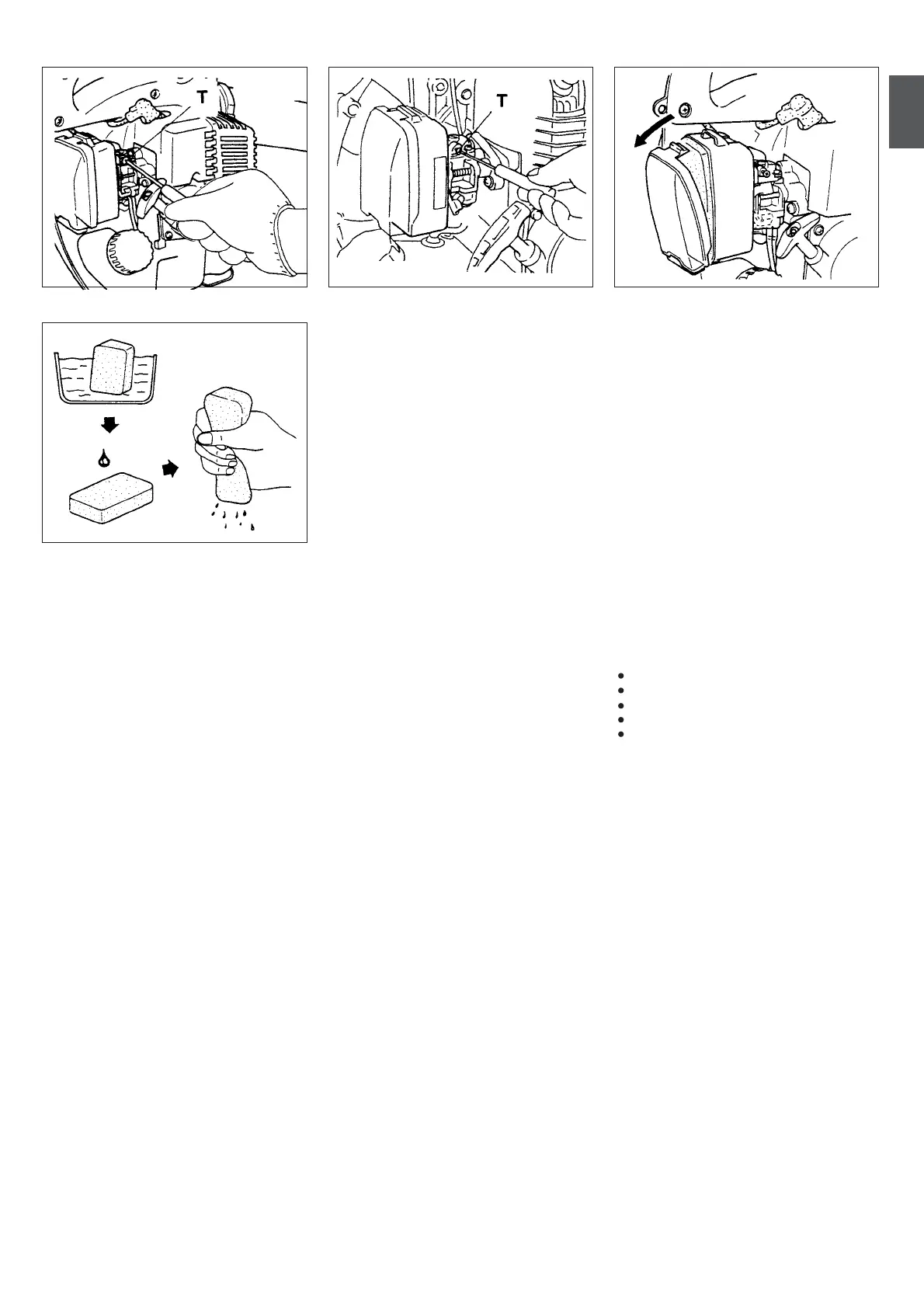 T

T