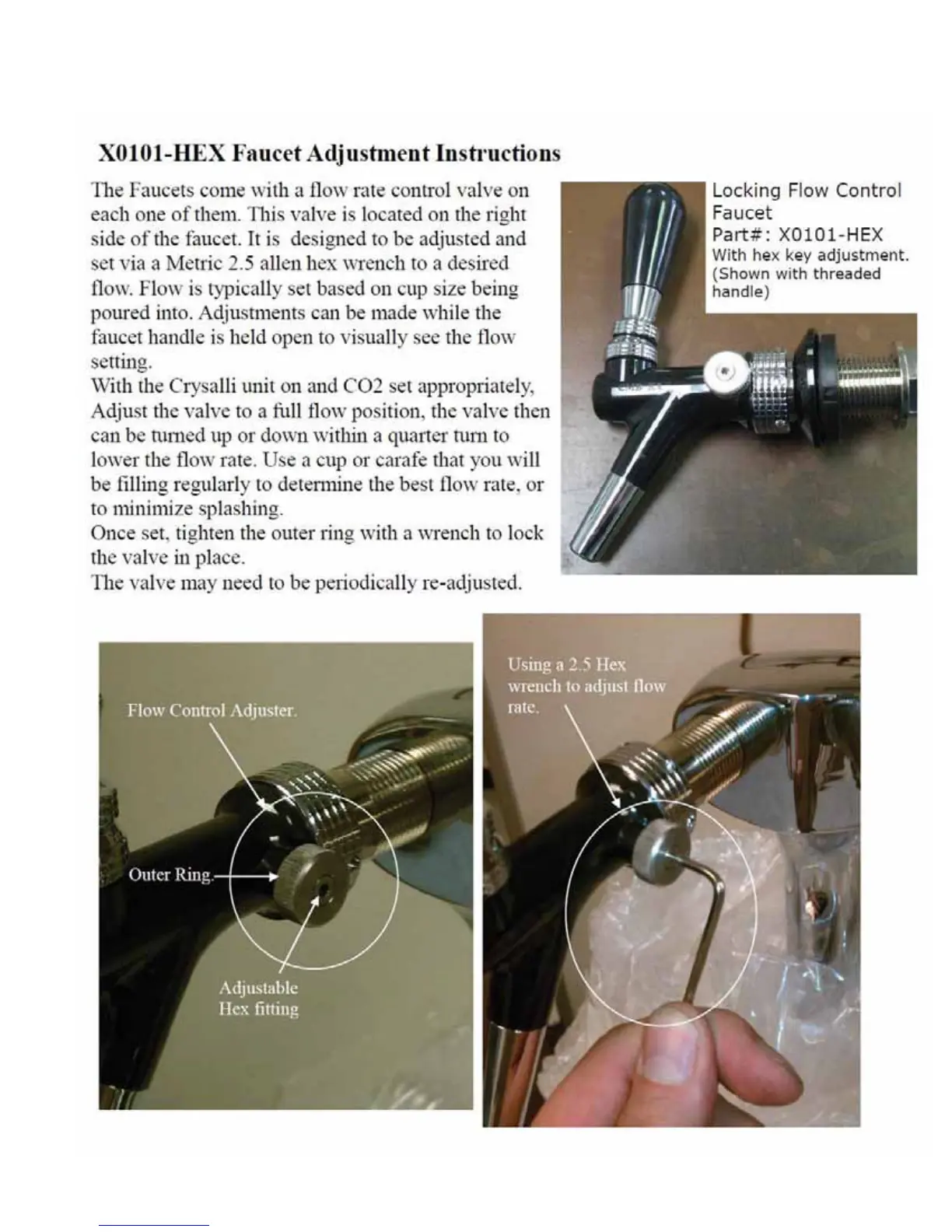 X0101-HEX Faucet Adjustment Instructions

The Faucets come with a flow rate control valve on each one of them. This valve is located on the right side of the faucet. It is designed to be adjusted and set via a Metric 2.5 allen hex wrench to a desired flow. Flow is typically set based on cup size being poured into. Adjustments can be made while the faucet handle is held open to visually see the flow setting.
With the Crysalli unit on and CO2 set appropriately, Adjust the valve to a full flow position, the valve then can be turned up or down within a quarter turn to lower the flow rate. Use a cup or carafe that you will be filling regularly to determine the best flow rate, or to minimize splashing.
Once set, tighten the outer ring with a wrench to lock the valve in place.
The valve may need to be periodically re-adjusted.

Locking Flow Control Faucet
Part#: X0101-HEX
With hex key adjustment.
(Shown with threaded handle)

Flow Control Adjuster.

Outer Ring.

Adjustable Hex fitting

Using a 2.5 Hex wrench to adjust flow rate.