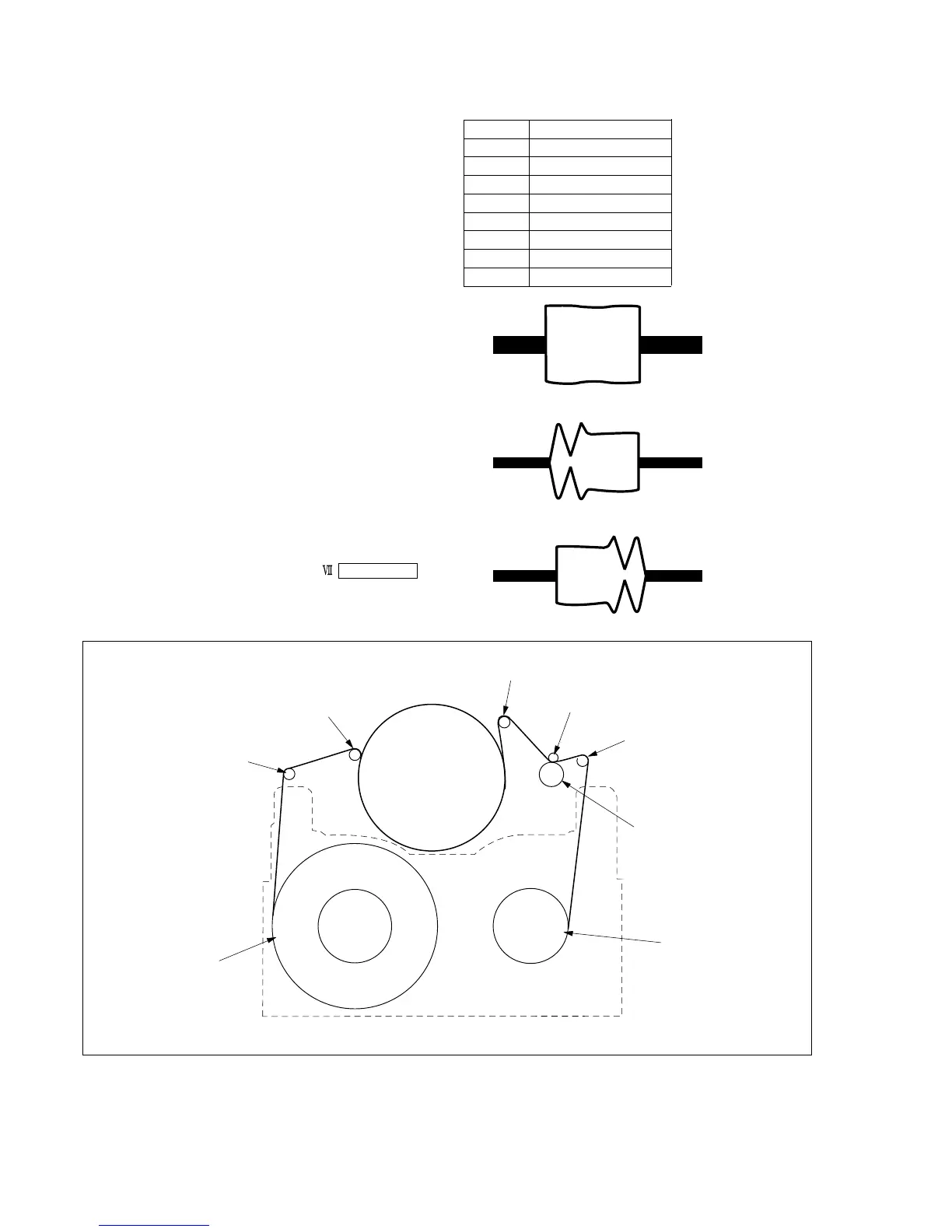 Ⅶ