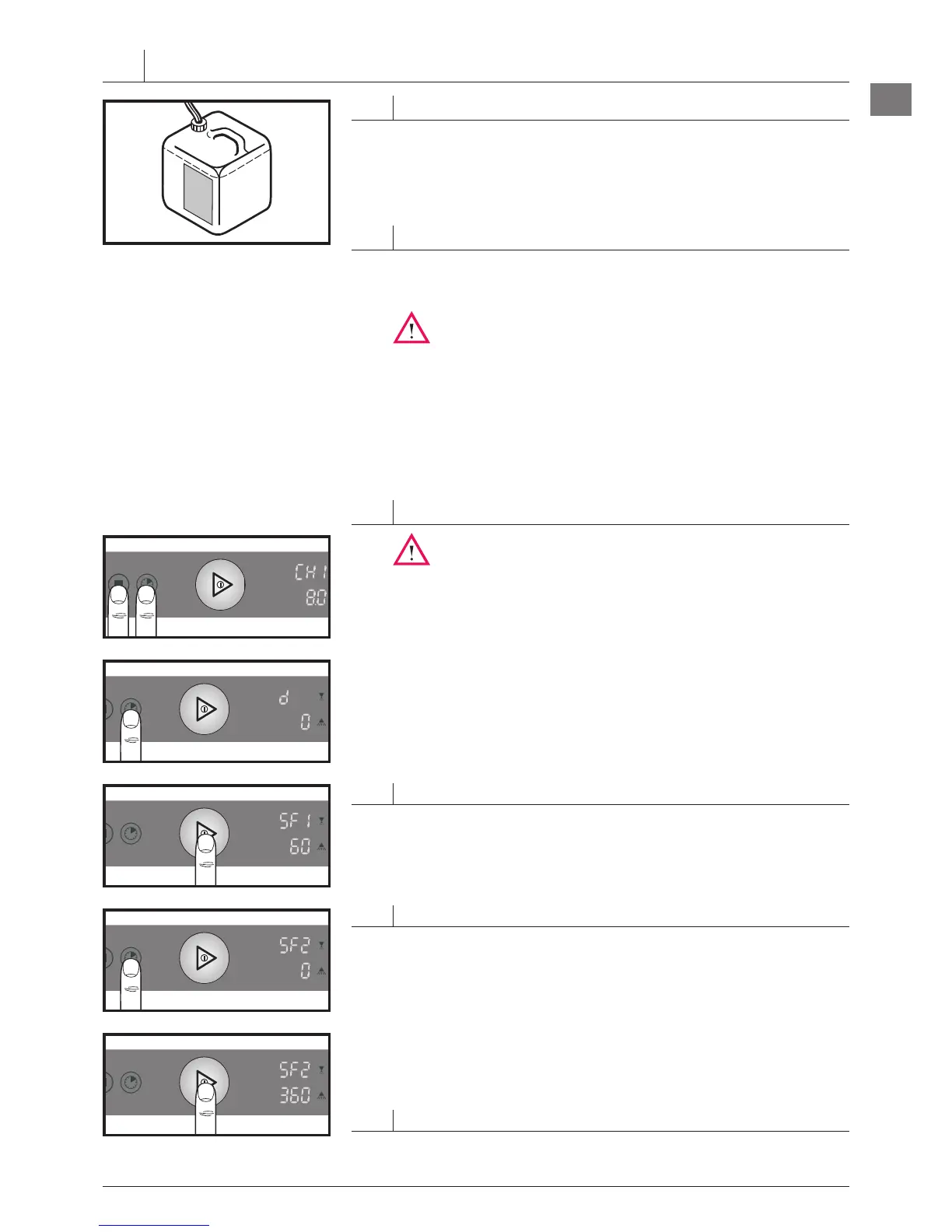 CH 1
8.0

d
0

SF 1
60

SF2
0

SF2
360