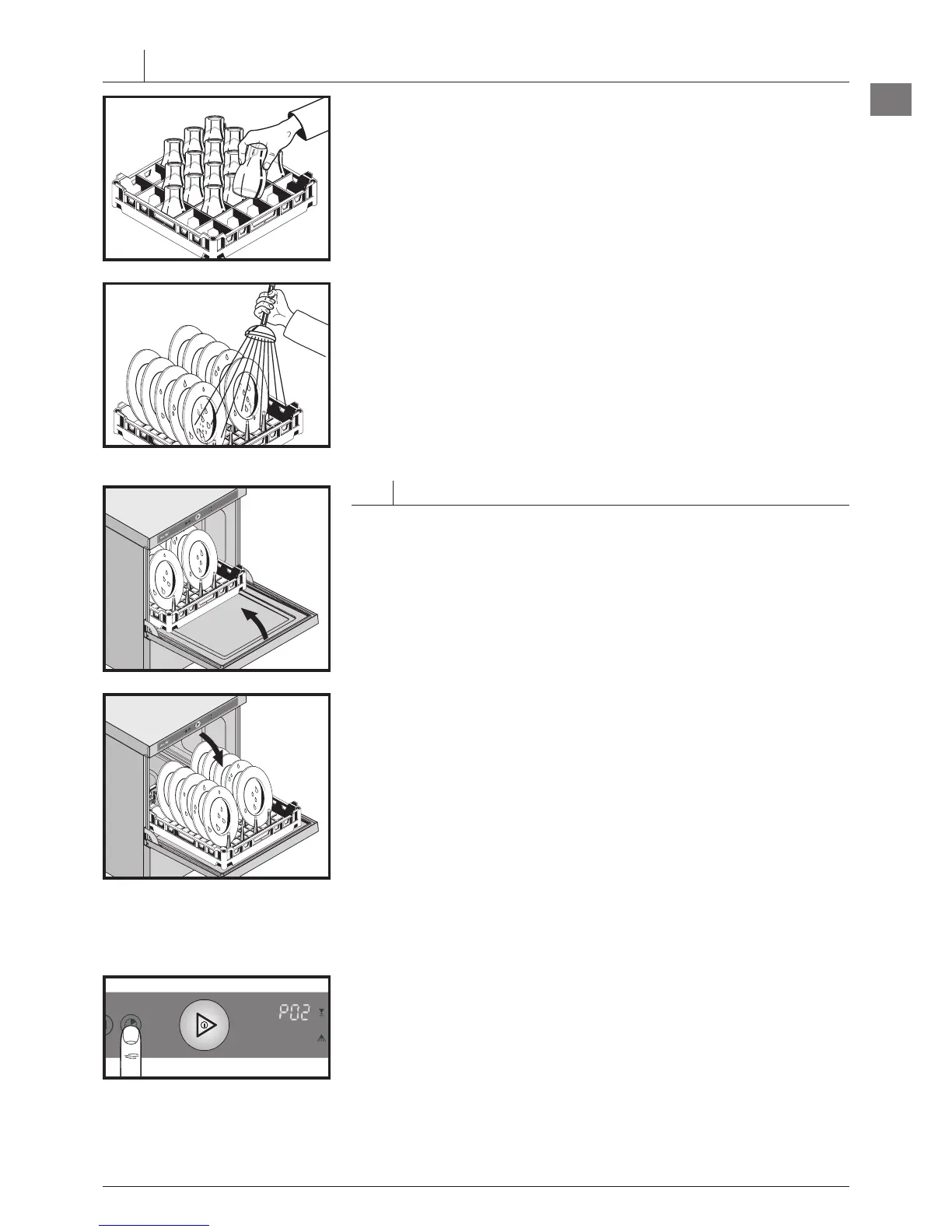 P02